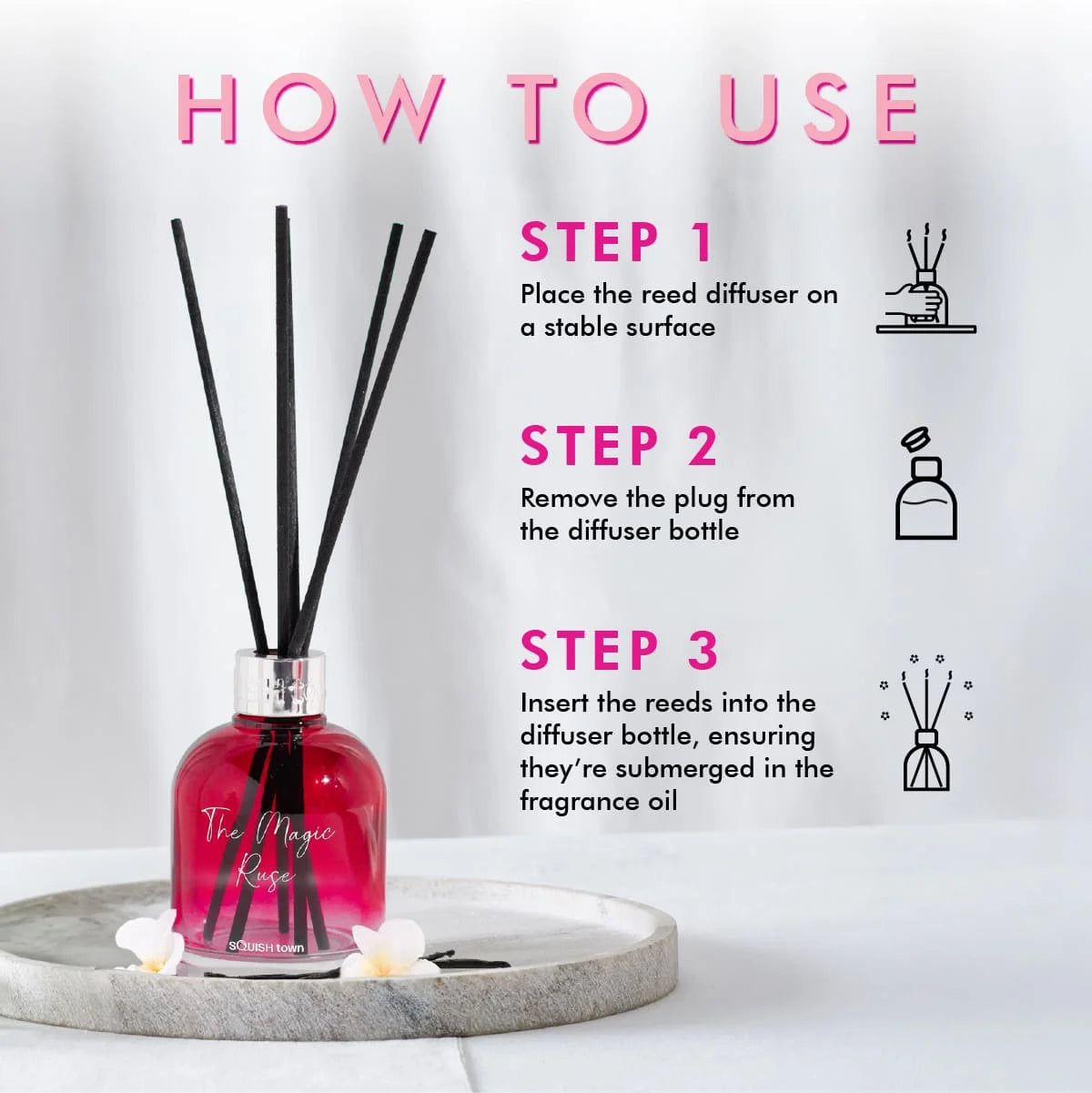 HOW TO USE

STEP 1
Place the reed diffuser on a stable surface

STEP 2
Remove the plug from the diffuser bottle

STEP 3
Insert the reeds into the diffuser bottle, ensuring they're submerged in the fragrance oil

The Magic Ruse

SQUISH town