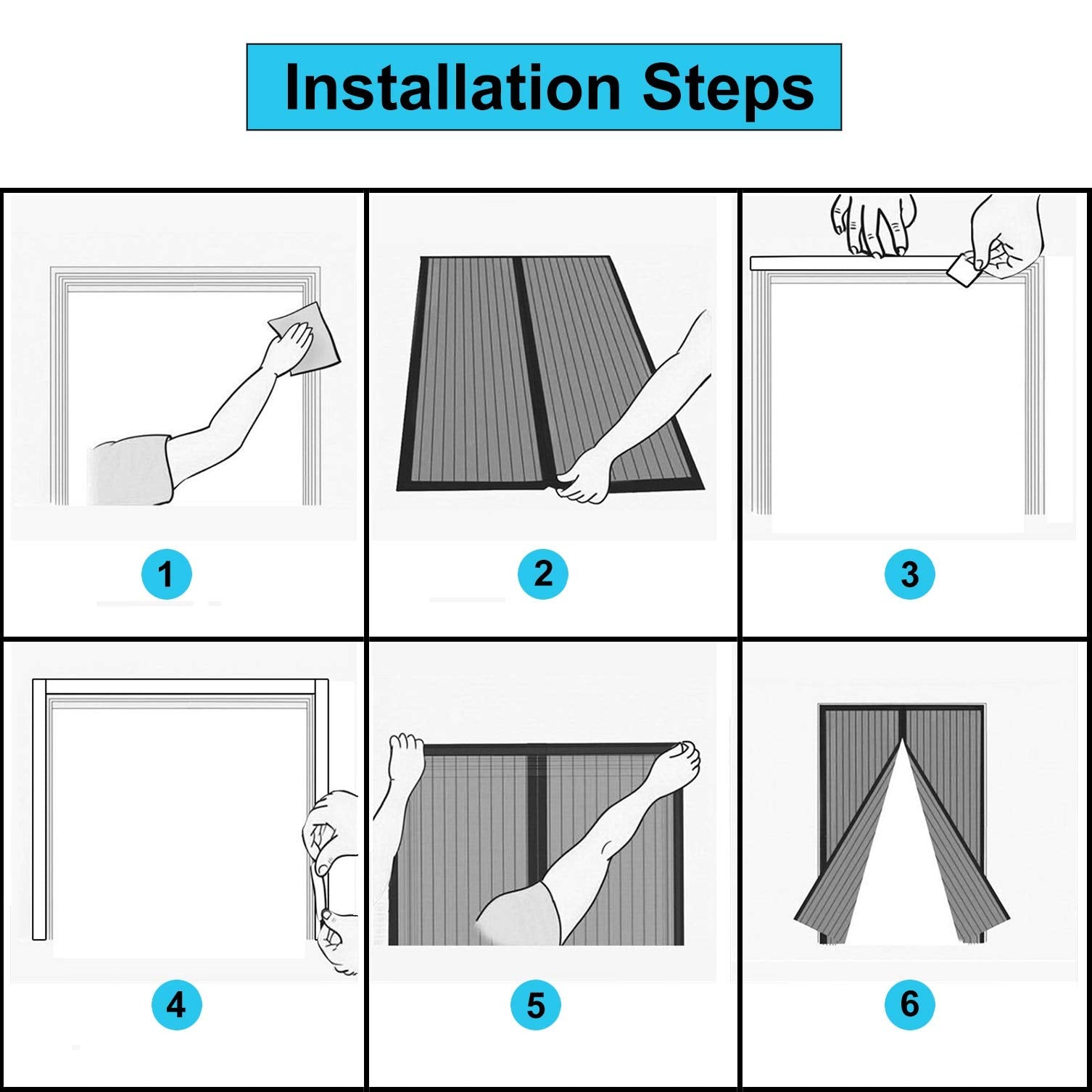 Installation Steps

1

2

3

4

5

6