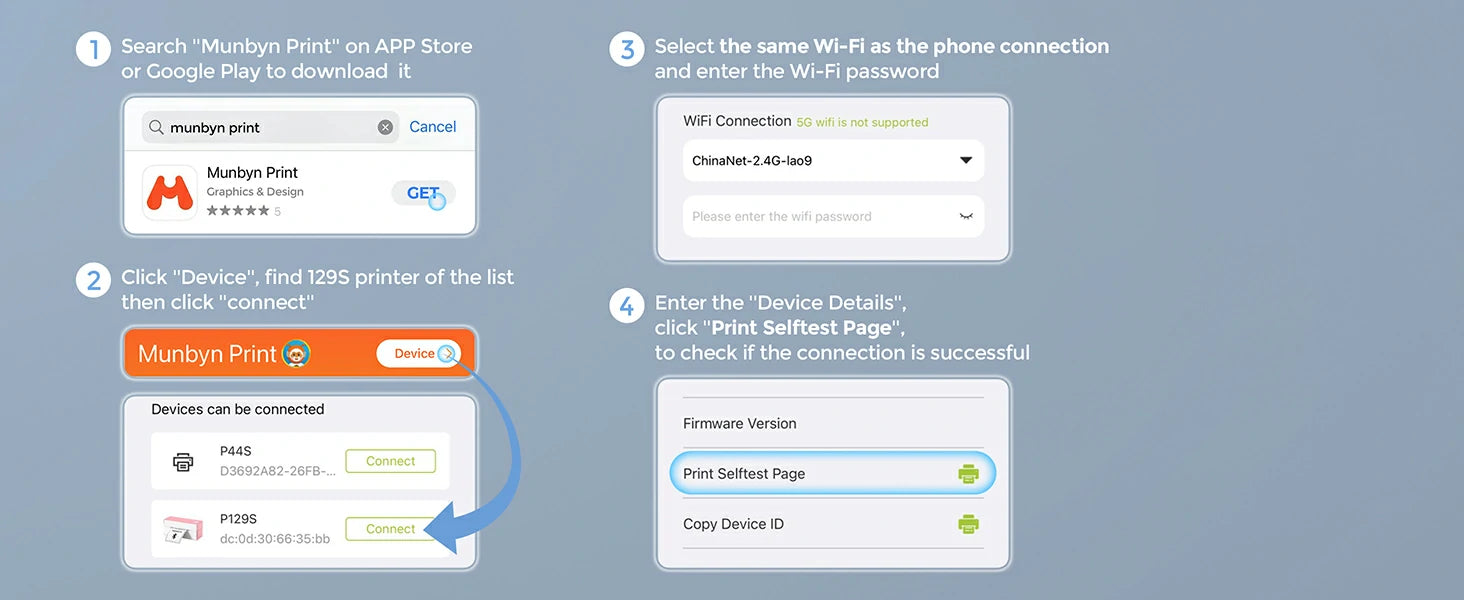 1 Search "Munbyn Print" on APP Store or Google Play to download it

munbyn print
Cancel

Munbyn Print
Graphics & Design
★★★★★ 5
GET

2 Click "Device", find 129S printer of the list then click "connect"

Munbyn Print
Device

Devices can be connected

P44S
D3692A82-26FB-...
Connect

P129S
dc:0d:30:66:35:bb
Connect

3 Select the same Wi-Fi as the phone connection and enter the Wi-Fi password

WiFi Connection 5G wifi is not supported

ChinaNet-2.4G-lao9

Please enter the wifi password

4 Enter the "Device Details", click "Print Selftest Page", to check if the connection is successful

Firmware Version

Print Selftest Page

Copy Device ID