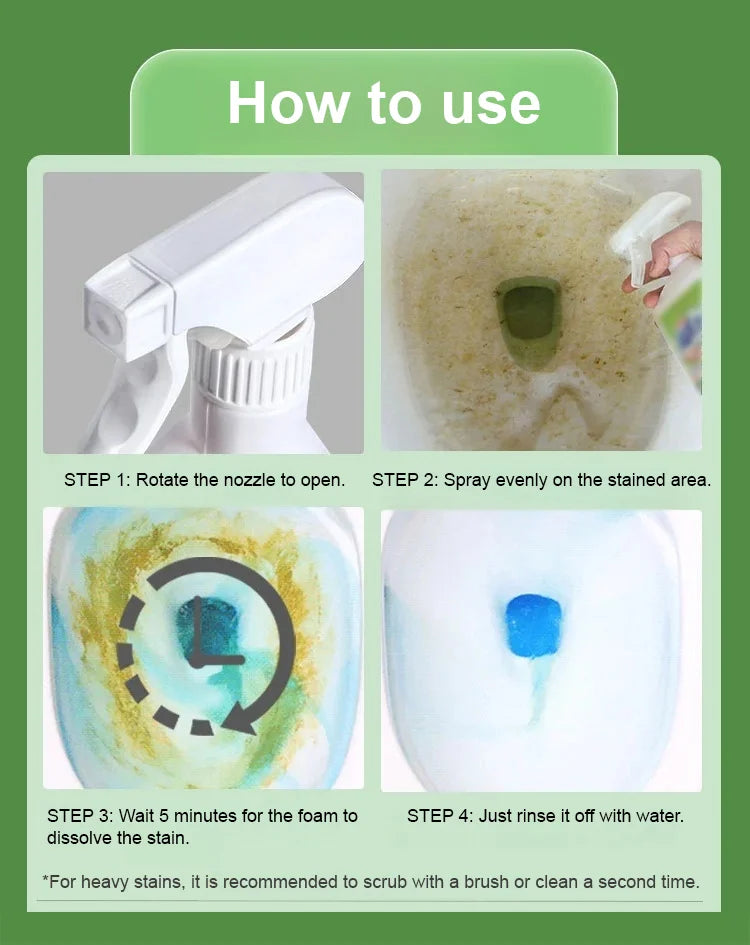 How to use

STEP 1: Rotate the nozzle to open.

STEP 2: Spray evenly on the stained area.

STEP 3: Wait 5 minutes for the foam to dissolve the stain.

STEP 4: Just rinse it off with water.

*For heavy stains, it is recommended to scrub with a brush or clean a second time.