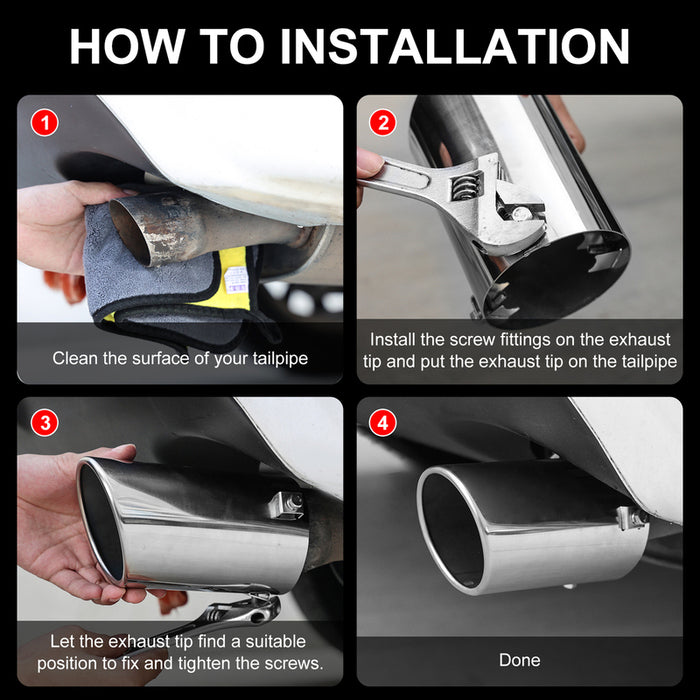 HOW TO INSTALLATION

1

Clean the surface of your tailpipe

2

Install the screw fittings on the exhaust tip and put the exhaust tip on the tailpipe

3

Let the exhaust tip find a suitable position to fix and tighten the screws.

4

Done