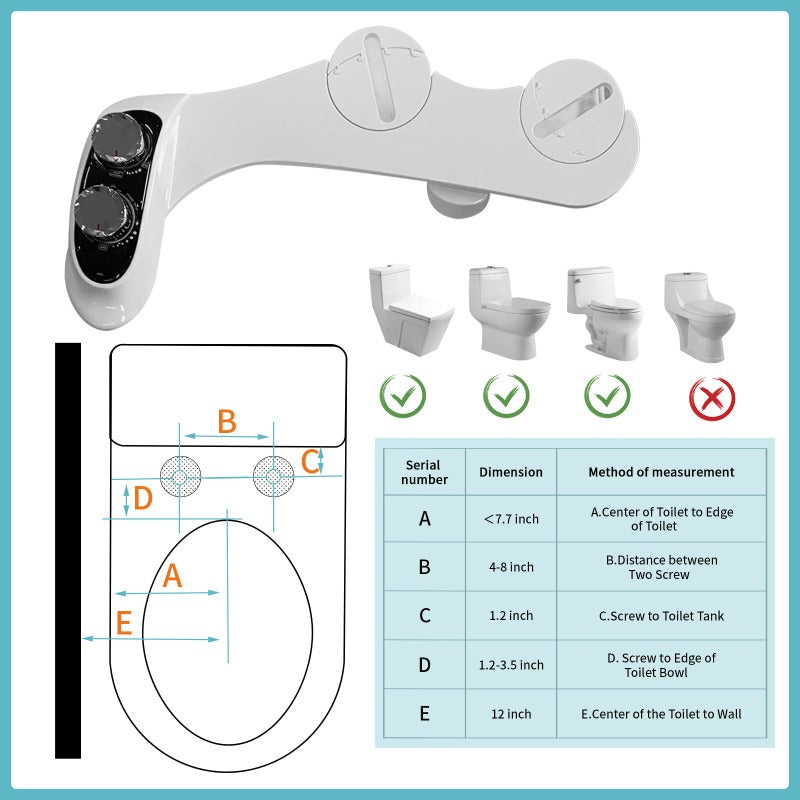 B
C
D
A
E

| Serial number | Dimension | Method of measurement |
|---|---|---|
| A | <7.7 inch | A.Center of Toilet to Edge of Toilet |
| B | 4-8 inch | B.Distance between Two Screw |
| C | 1.2 inch | C.Screw to Toilet Tank |
| D | 1.2-3.5 inch | D. Screw to Edge of Toilet Bowl |
| E | 12 inch | E.Center of the Toilet to Wall |