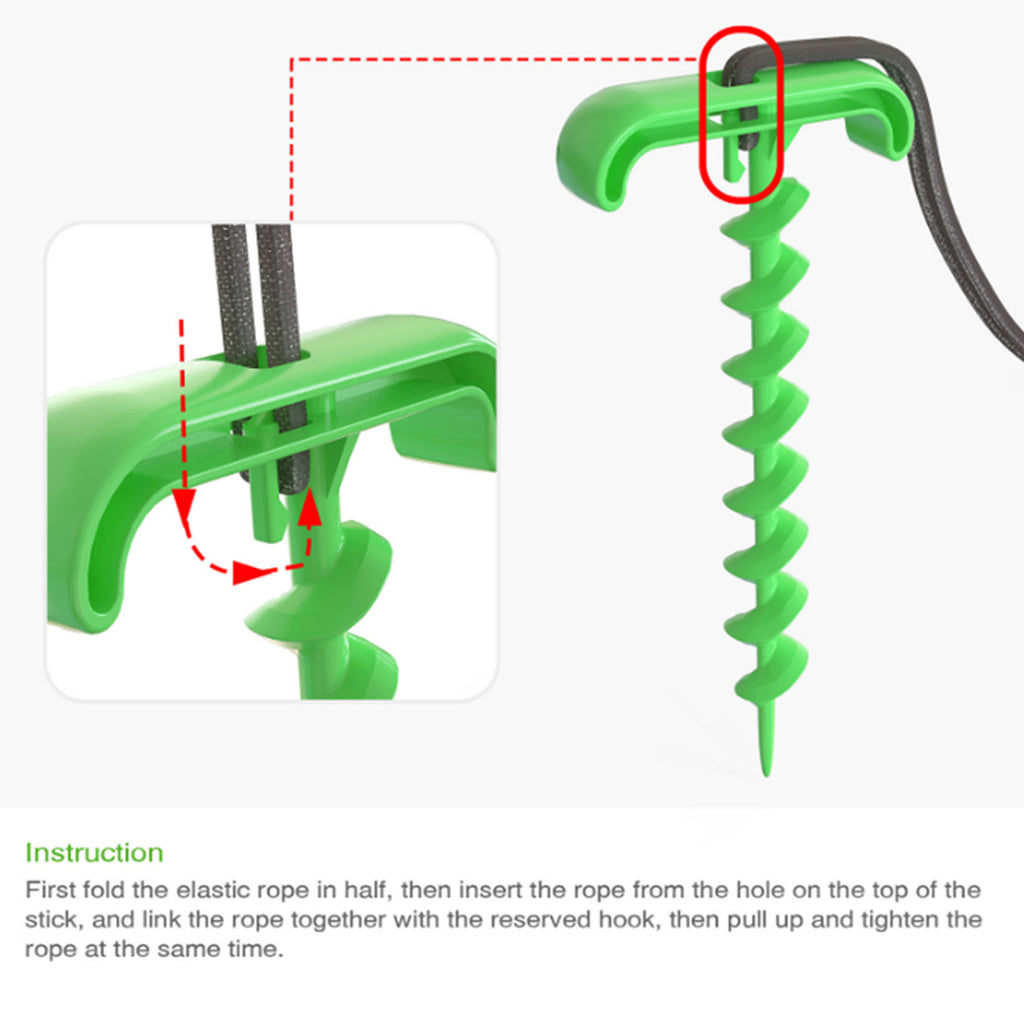 Instruction

First fold the elastic rope in half, then insert the rope from the hole on the top of the stick, and link the rope together with the reserved hook, then pull up and tighten the rope at the same time.