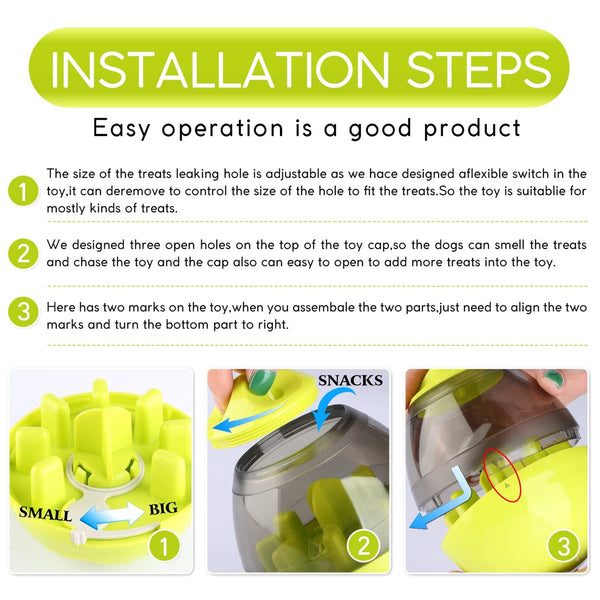 INSTALLATION STEPS

Easy operation is a good product

1 The size of the treats leaking hole is adjustable as we hace designed aflexible switch in the toy,it can deremove to control the size of the hole to fit the treats.So the toy is suitablie for mostly kinds of treats.

2 We designed three open holes on the top of the toy cap,so the dogs can smell the treats and chase the toy and the cap also can easy to open to add more treats into the toy.

3 Here has two marks on the toy,when you assembale the two parts,just need to align the two marks and turn the bottom part to right.

SMALL BIG
1

SNACKS
2

3