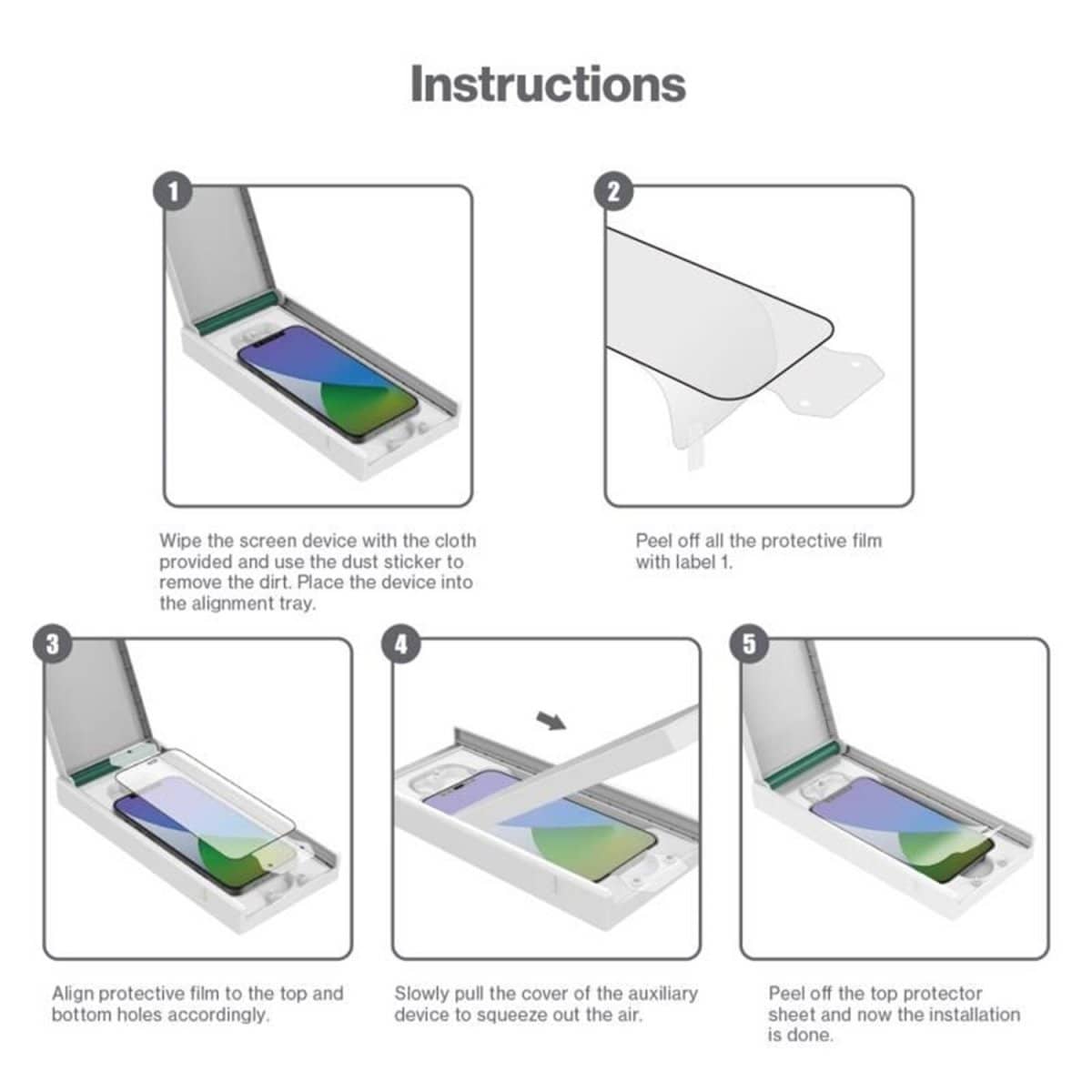 Instructions

1

Wipe the screen device with the cloth provided and use the dust sticker to remove the dirt. Place the device into the alignment tray.

2

Peel off all the protective film with label 1.

3

Align protective film to the top and bottom holes accordingly.

4

Slowly pull the cover of the auxiliary device to squeeze out the air.

5

Peel off the top protector sheet and now the installation is done.