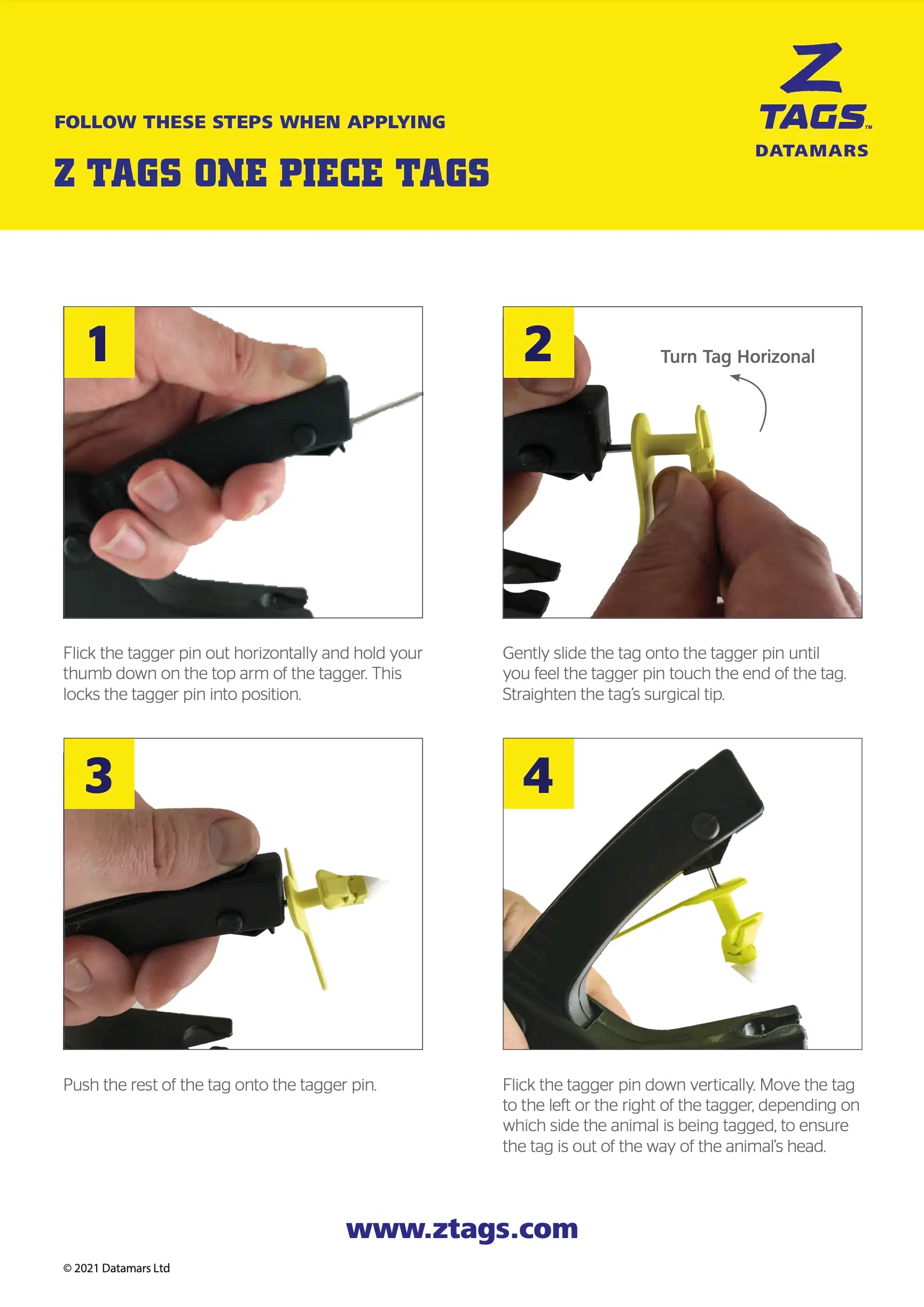 FOLLOW THESE STEPS WHEN APPLYING

Z TAGS ONE PIECE TAGS

Z TAGS™ DATAMARS

1

Flick the tagger pin out horizontally and hold your thumb down on the top arm of the tagger. This locks the tagger pin into position.

2

Turn Tag Horizonal

Gently slide the tag onto the tagger pin until you feel the tagger pin touch the end of the tag. Straighten the tag's surgical tip.

3

Push the rest of the tag onto the tagger pin.

4

Flick the tagger pin down vertically. Move the tag to the left or the right of the tagger, depending on which side the animal is being tagged, to ensure the tag is out of the way of the animal's head.

www.ztags.com

© 2021 Datamars Ltd