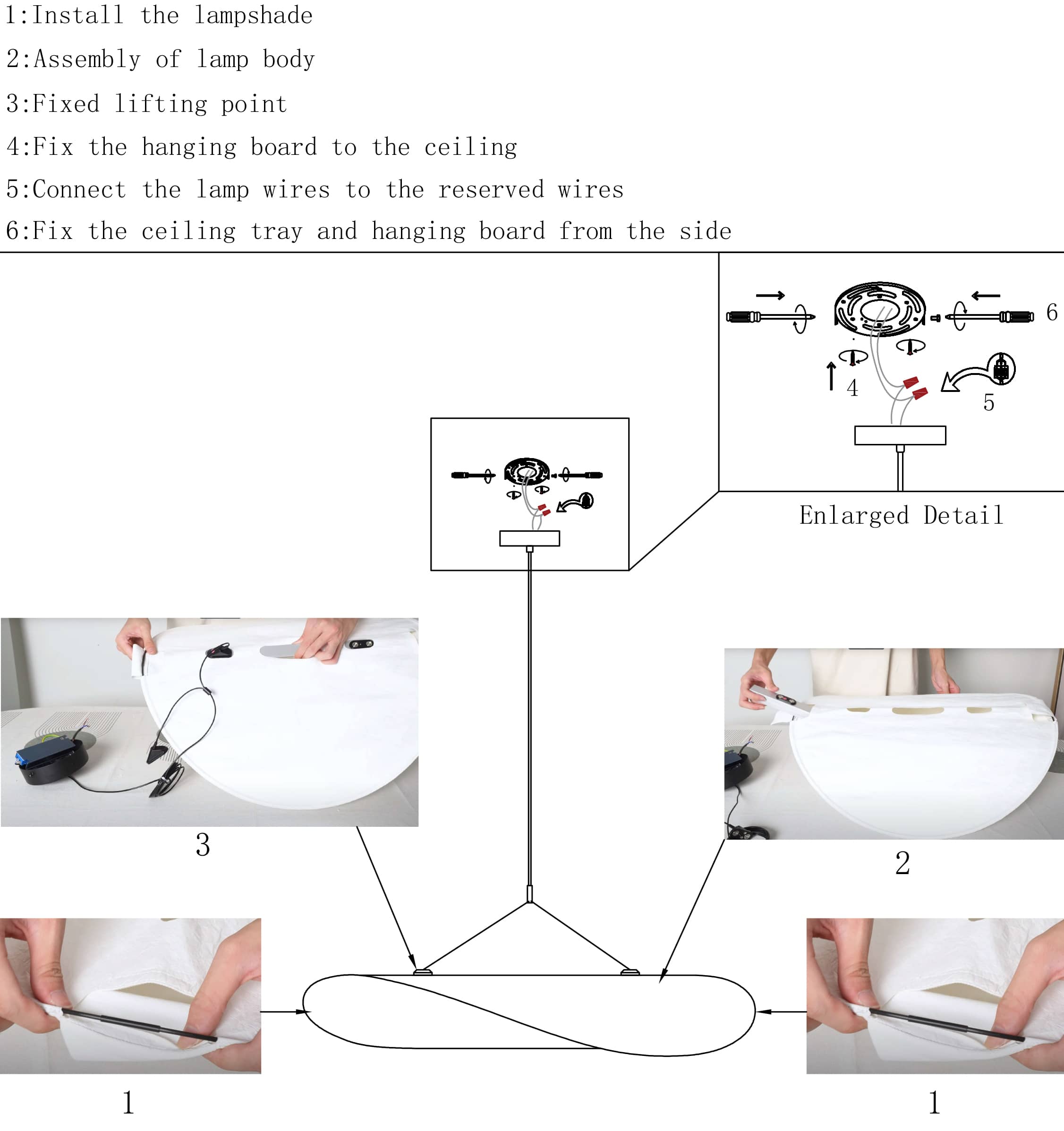 1:Install the lampshade

2:Assembly of lamp body

3:Fixed lifting point

4:Fix the hanging board to the ceiling

5:Connect the lamp wires to the reserved wires

6:Fix the ceiling tray and hanging board from the side

6

4

5

Enlarged Detail

3

2

1

1