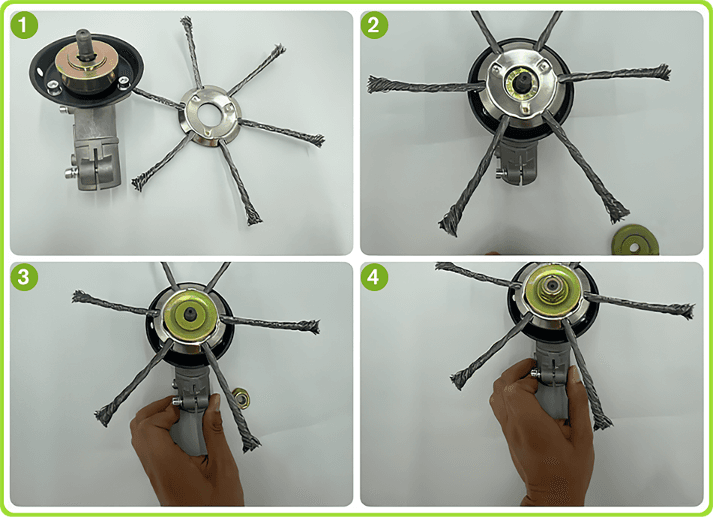 1

2

3

4