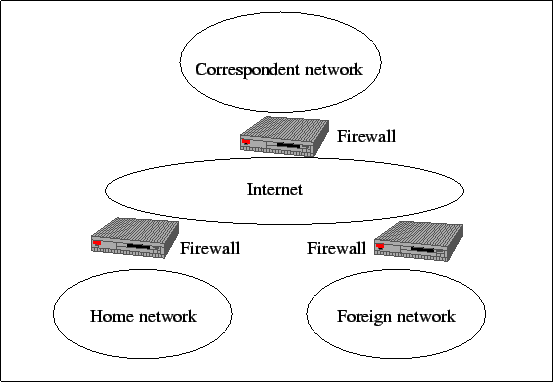 Correspondent network

Firewall

Internet

Firewall

Firewall

Home network

Foreign network