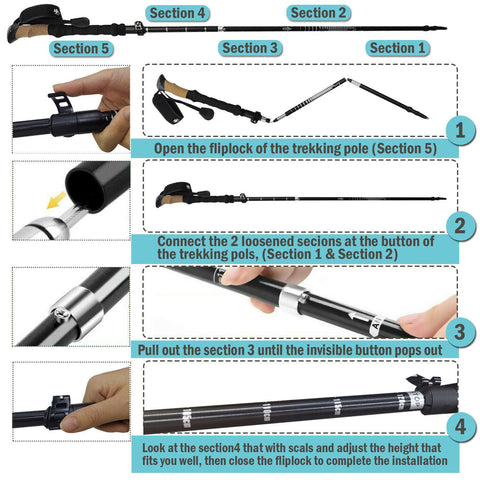 Section 4

Section 2

Section 5

Section 3

Section 1

1

Open the fliplock of the trekking pole (Section 5)

2

Connect the 2 loosened secions at the button of the trekking pols, (Section 1 & Section 2)

3

Pull out the section 3 until the invisible button pops out

4

Look at the section4 that with scals and adjust the height that fits you well, then close the fliplock to complete the installation