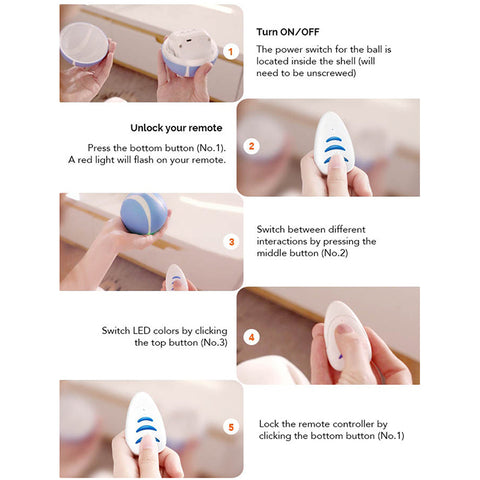 1

Turn ON/OFF

The power switch for the ball is located inside the shell (will need to be unscrewed)

Unlock your remote

Press the bottom button (No.1). A red light will flash on your remote.

2

3

Switch between different interactions by pressing the middle button (No.2)

Switch LED colors by clicking the top button (No.3)

4

5

Lock the remote controller by clicking the bottom button (No.1)