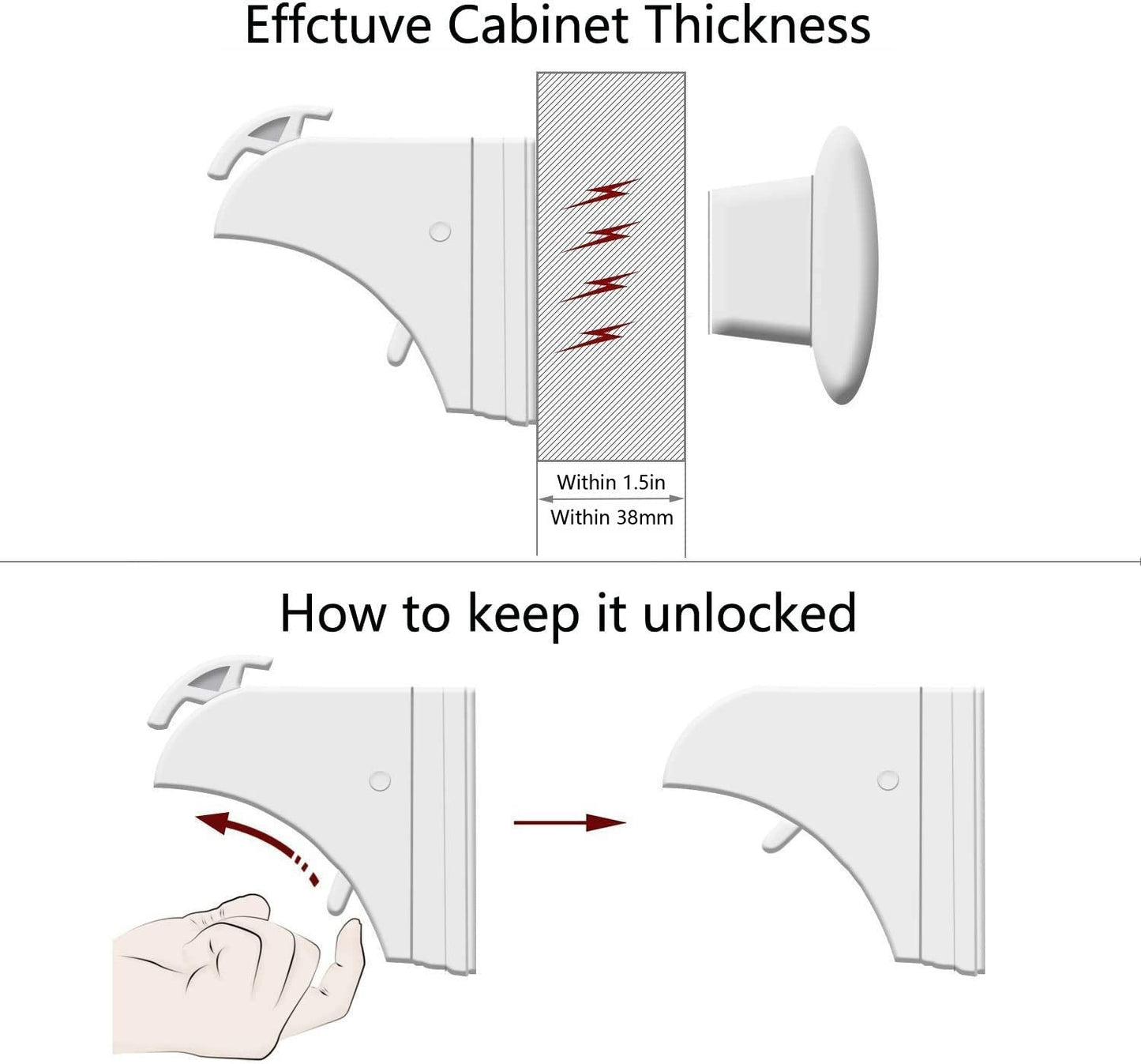 Effctuve Cabinet Thickness

Within 1.5in

Within 38mm

How to keep it unlocked