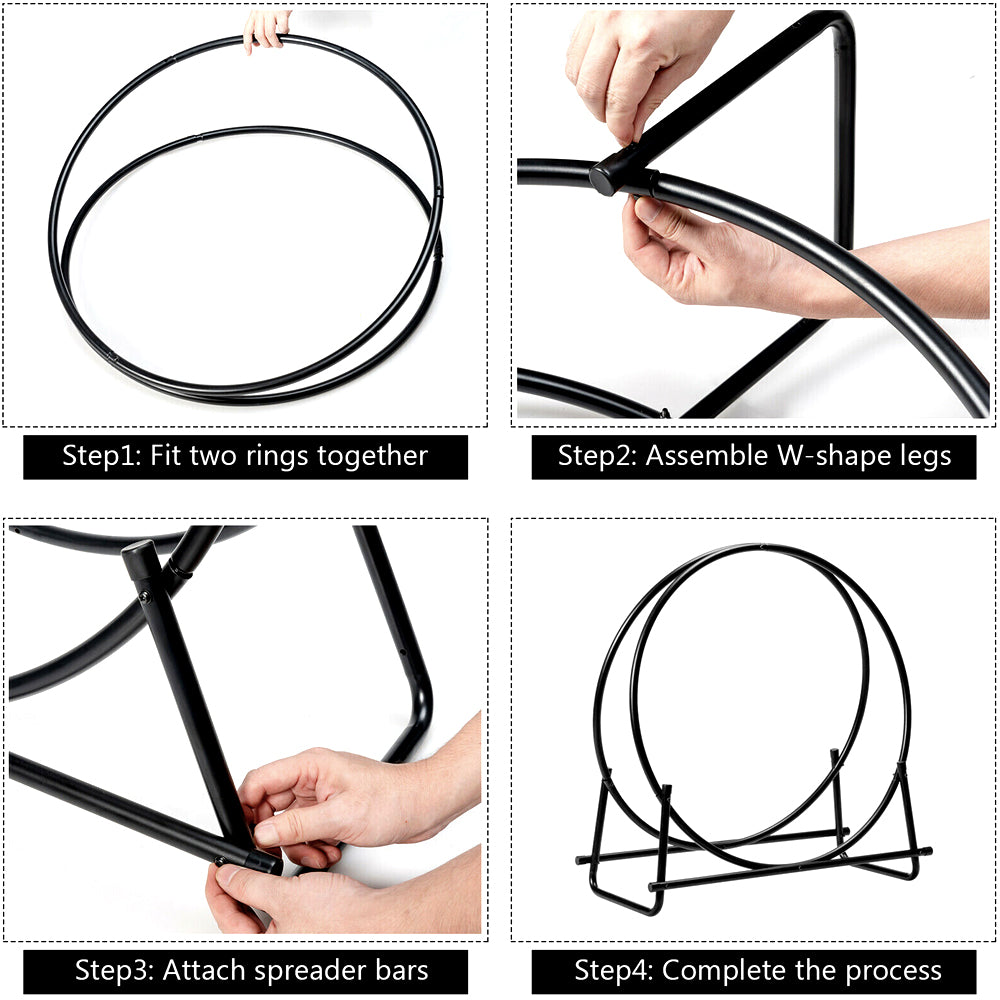 Step1: Fit two rings together

Step2: Assemble W-shape legs

Step3: Attach spreader bars

Step4: Complete the process