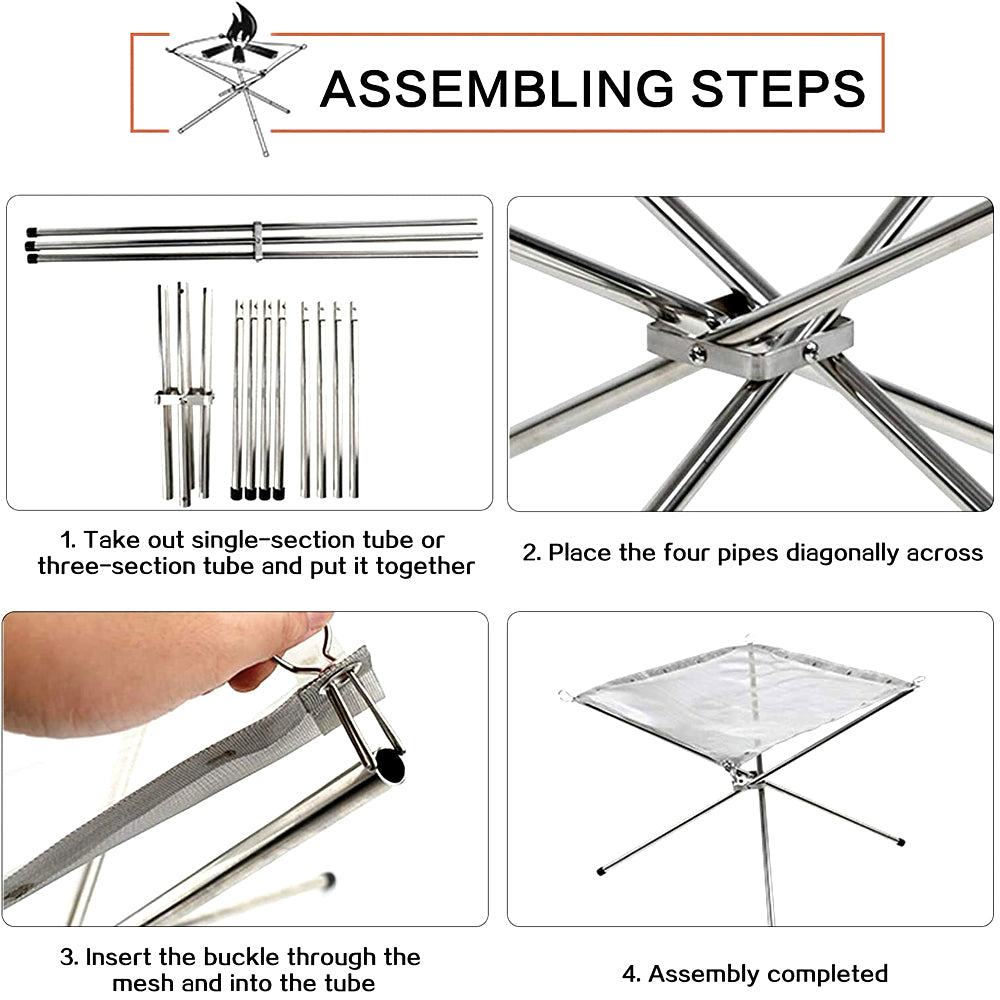 ASSEMBLING STEPS

1. Take out single-section tube or three-section tube and put it together

2. Place the four pipes diagonally across

3. Insert the buckle through the mesh and into the tube

4. Assembly completed