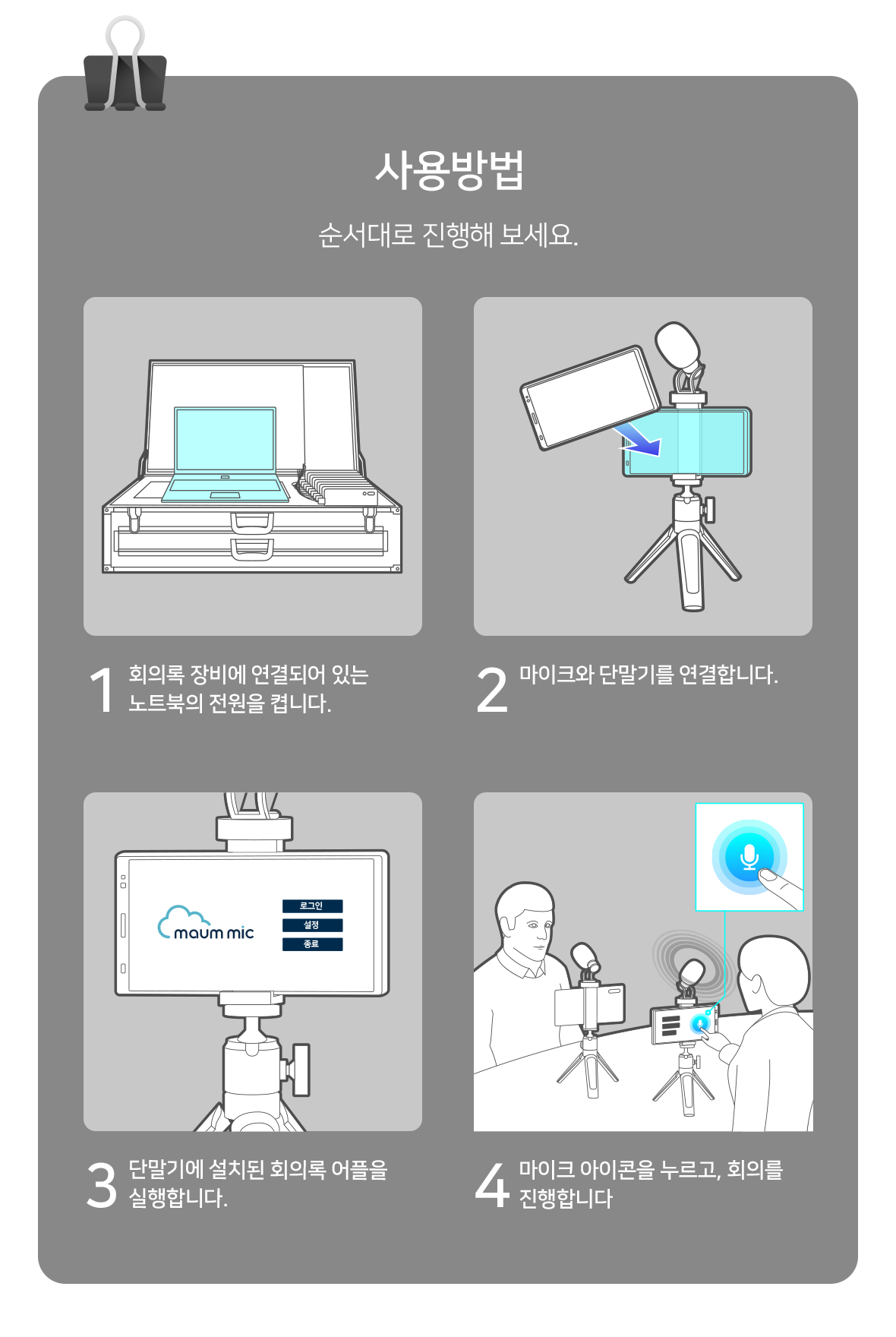 사용방법

순서대로 진행해 보세요.

1 회의록 장비에 연결되어 있는 노트북의 전원을 켭니다.

2 마이크와 단말기를 연결합니다.

maum mic

로그인

설정

종료

3 단말기에 설치된 회의록 어플을 실행합니다.

4 마이크 아이콘을 누르고, 회의를 진행합니다