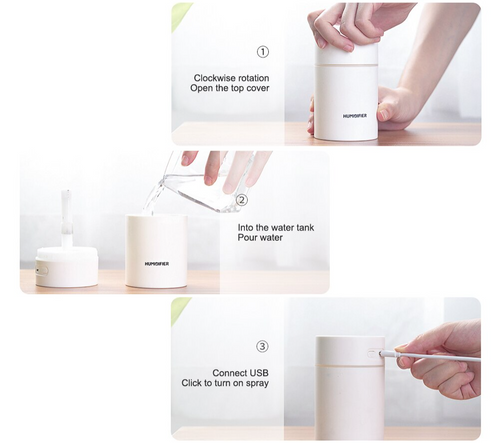 ①

Clockwise rotation
Open the top cover

HUMIDIFIER

②

Into the water tank
Pour water

HUMIDIFIER

③

Connect USB
Click to turn on spray