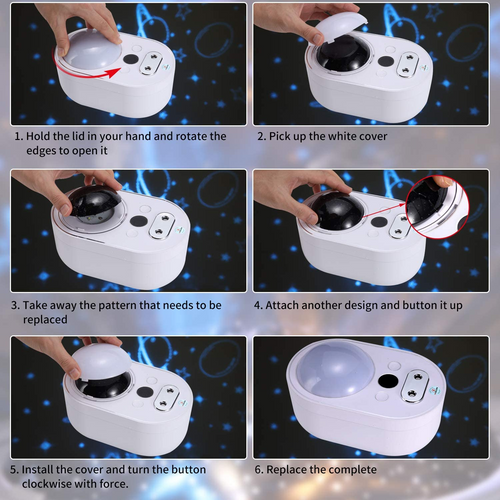 1. Hold the lid in your hand and rotate the edges to open it

2. Pick up the white cover

3. Take away the pattern that needs to be replaced

4. Attach another design and button it up

5. Install the cover and turn the button clockwise with force.

6. Replace the complete