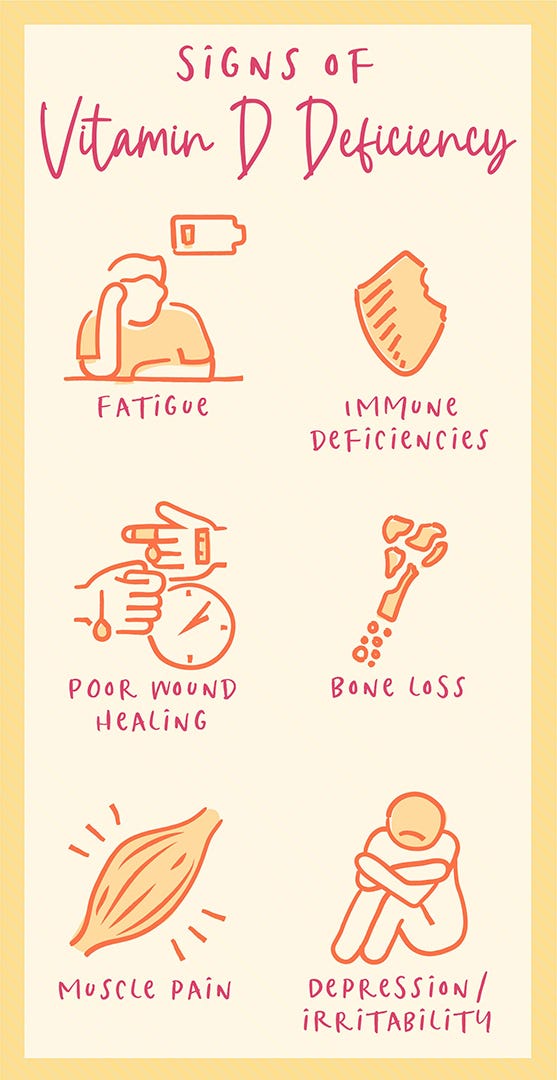 SIGNS OF
Vitamin D Deficiency

FATIGUE

IMMUNE DEFICIENCIES

POOR WOUND HEALING

BONE LOSS

MUSCLE PAIN

DEPRESSION/ IRRITABILITY