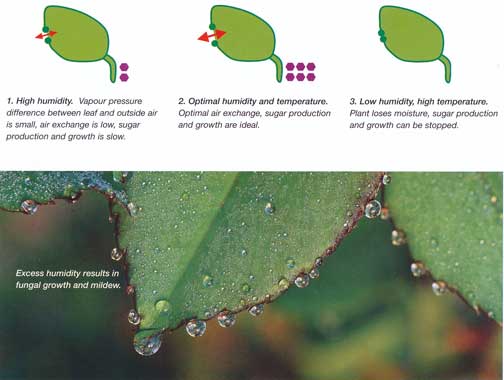 1. High humidity. Vapour pressure difference between leaf and outside air is small, air exchange is low, sugar production and growth is slow.

2. Optimal humidity and temperature. Optimal air exchange, sugar production and growth are ideal.

3. Low humidity, high temperature. Plant loses moisture, sugar production and growth can be stopped.

Excess humidity results in fungal growth and mildew.