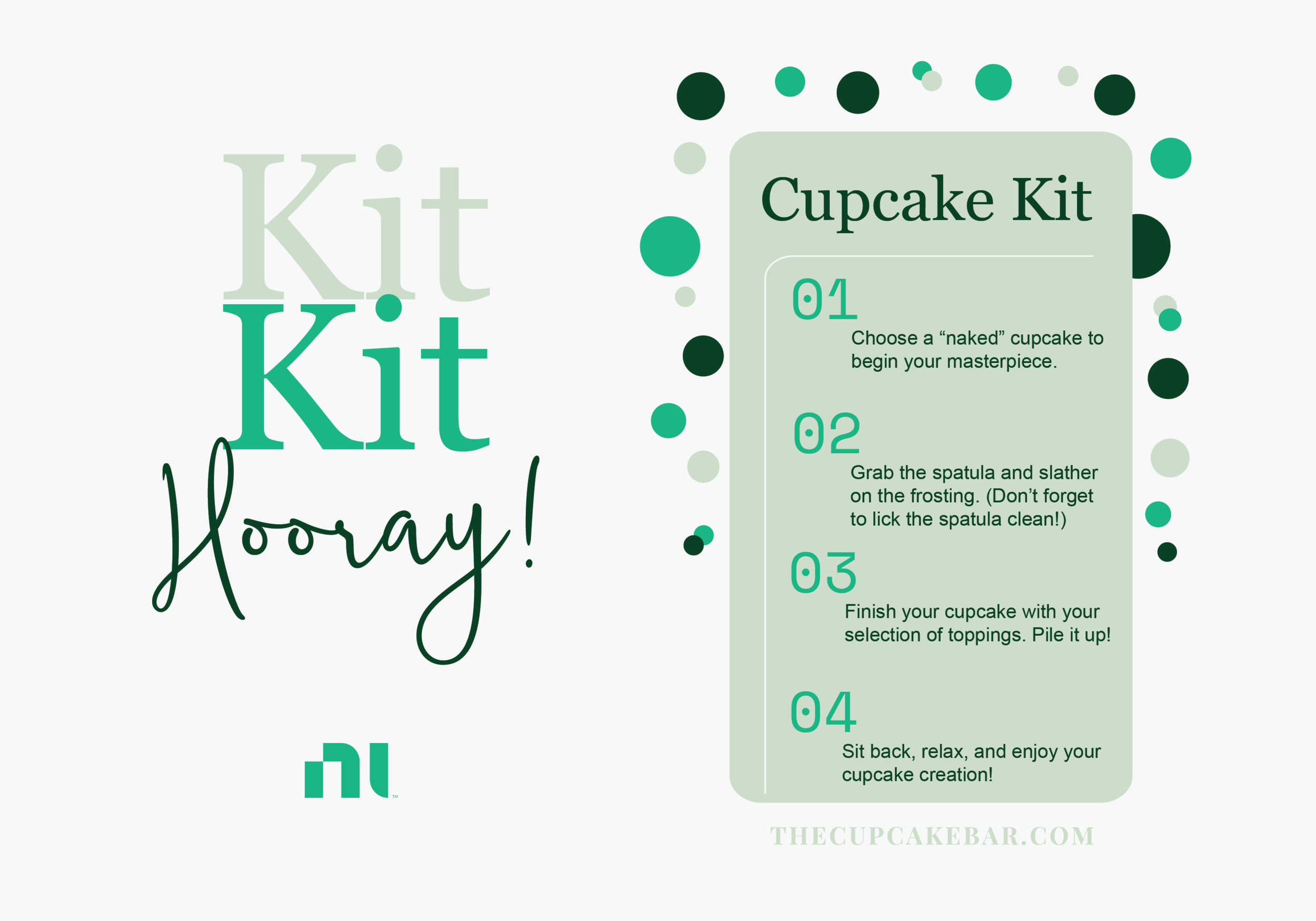 Kit
Kit
Hooray!

ni™

Cupcake Kit

01
Choose a “naked” cupcake to begin your masterpiece.

02
Grab the spatula and slather on the frosting. (Don’t forget to lick the spatula clean!)

03
Finish your cupcake with your selection of toppings. Pile it up!

04
Sit back, relax, and enjoy your cupcake creation!

THECUPCAKEBAR.COM