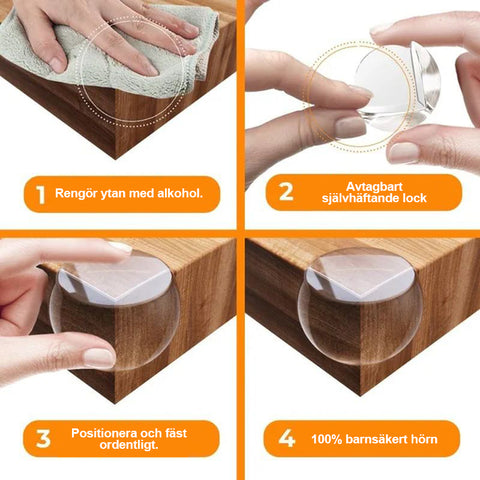 1 Rengör ytan med alkohol.

2 Avtagbart självhäftande lock

3 Positionera och fäst ordentligt.

4 100% barnsäkert hörn