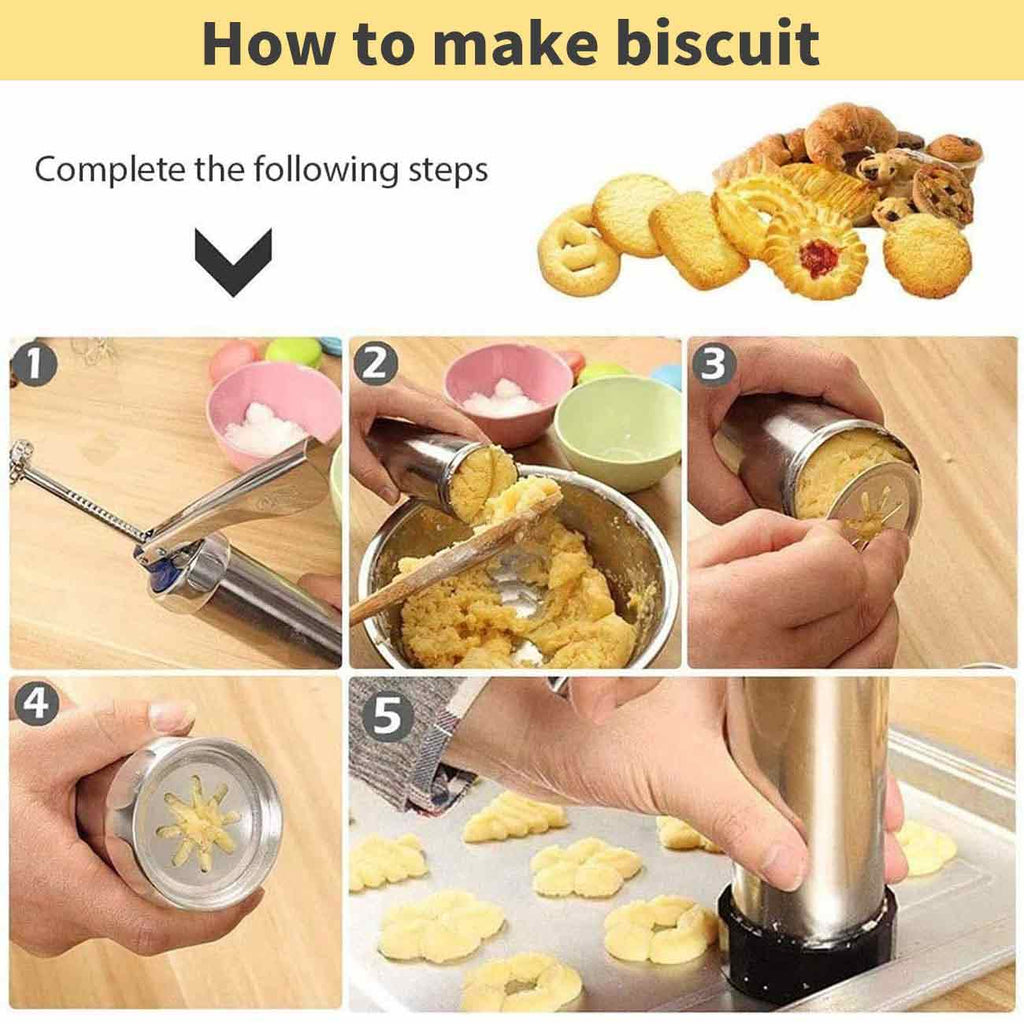 How to make biscuit

Complete the following steps

1

2

3

4

5