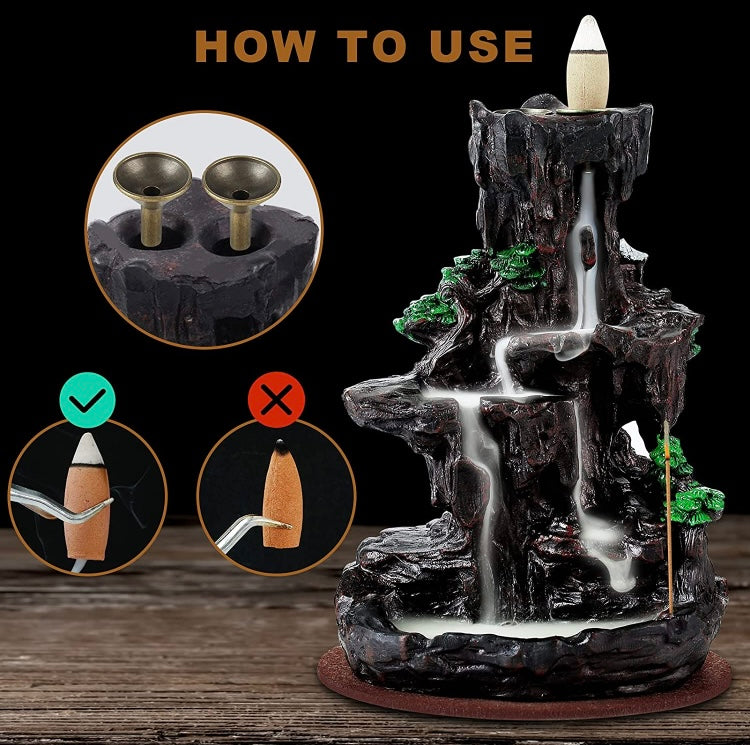 HOW TO USE