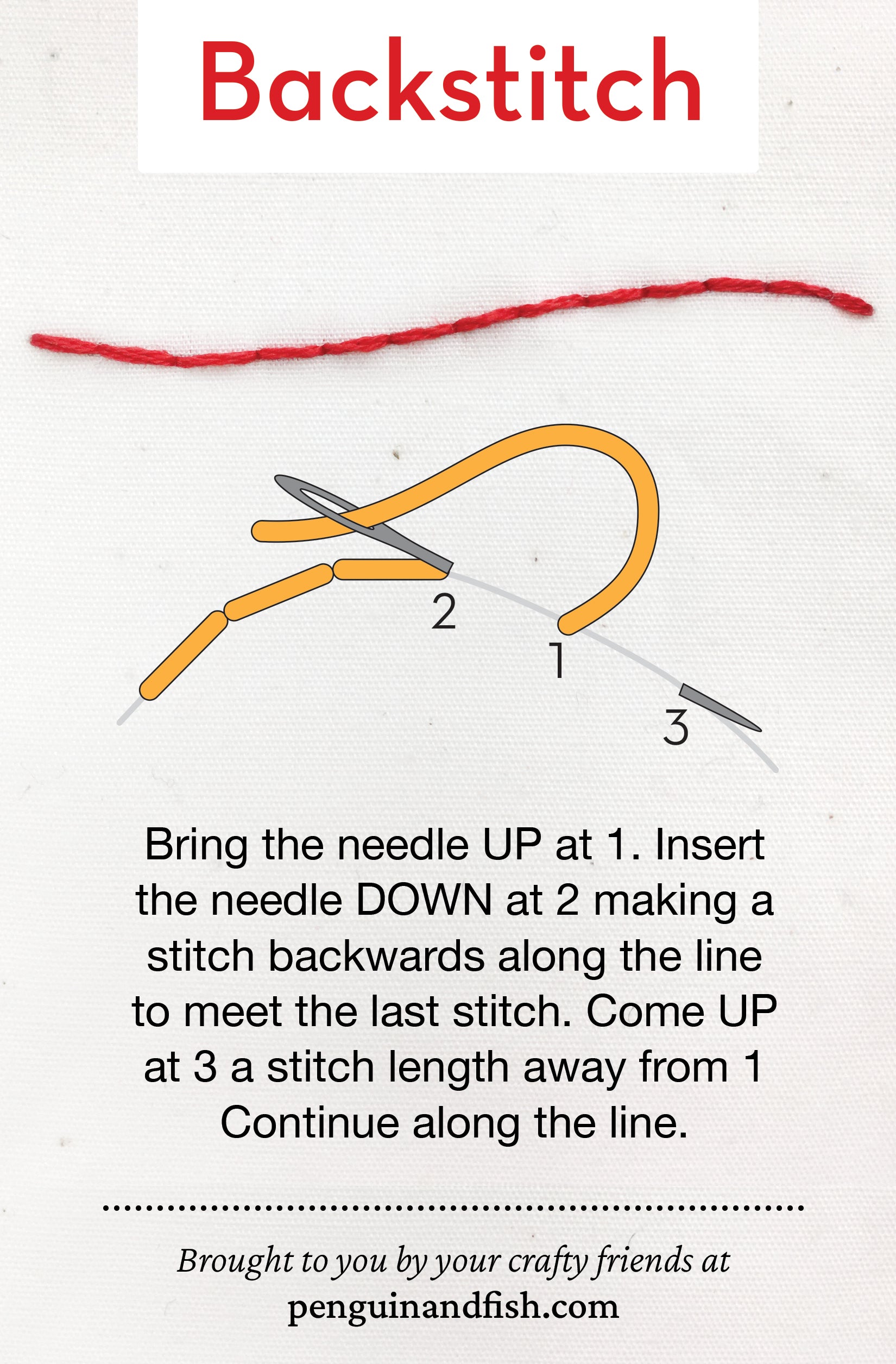 Backstitch

2

1

3

Bring the needle UP at 1. Insert the needle DOWN at 2 making a stitch backwards along the line to meet the last stitch. Come UP at 3 a stitch length away from 1 Continue along the line.

Brought to you by your crafty friends at
penguinandfish.com