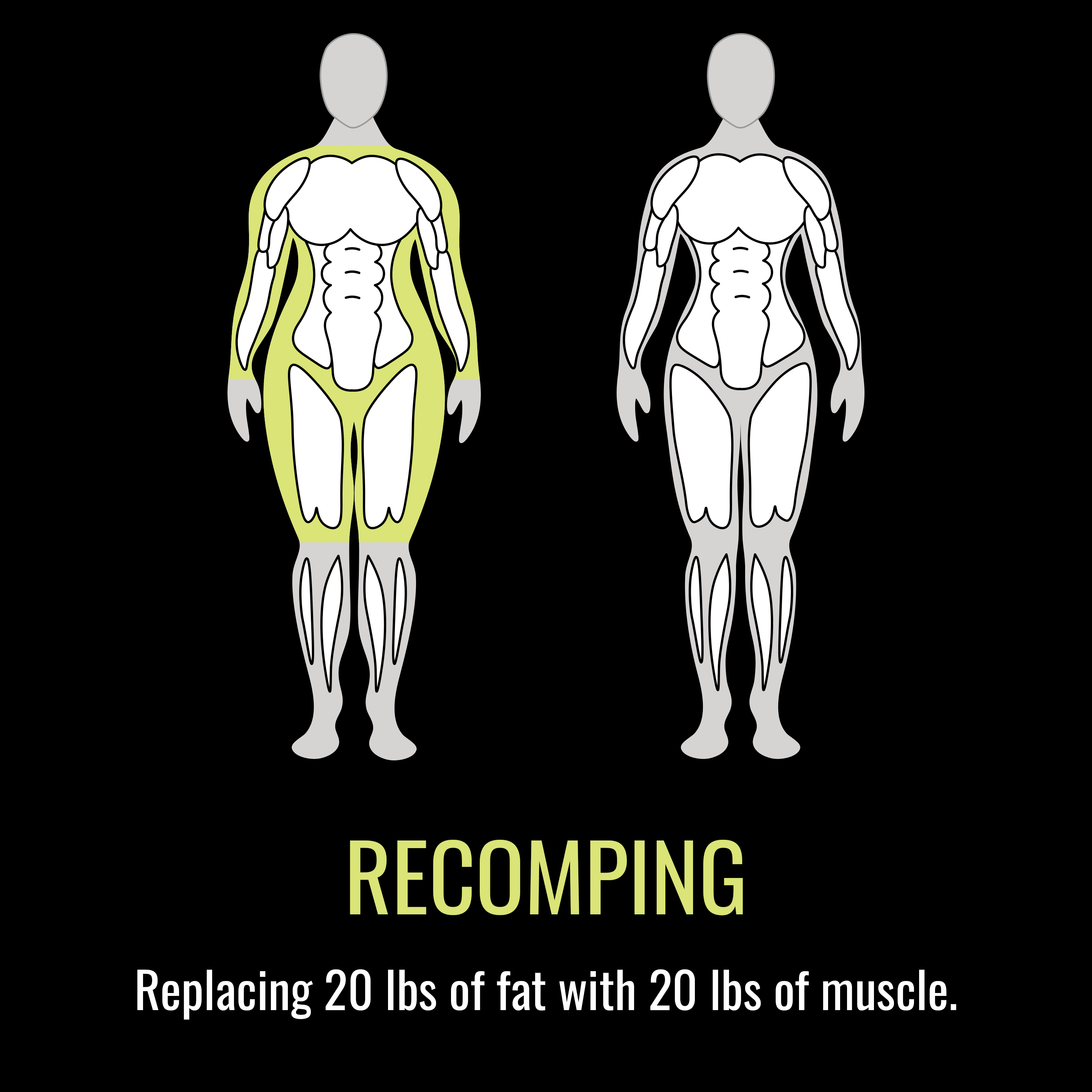 RECOMPING

Replacing 20 lbs of fat with 20 lbs of muscle.