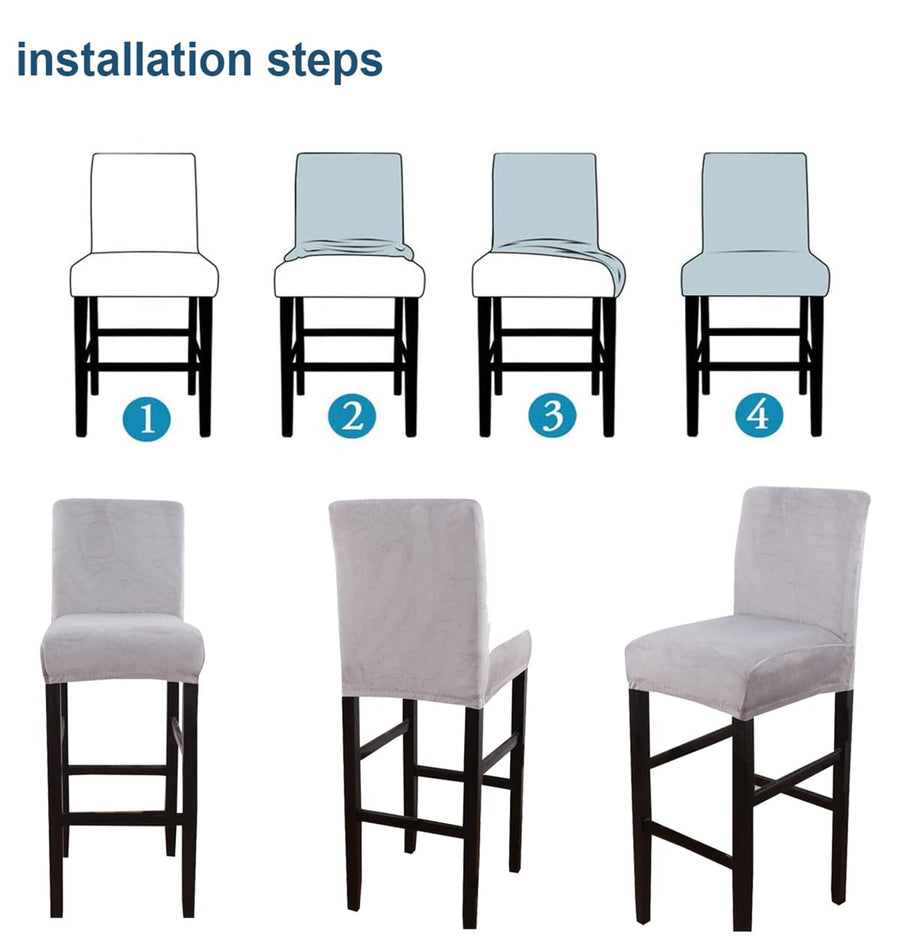 installation steps

1

2

3

4