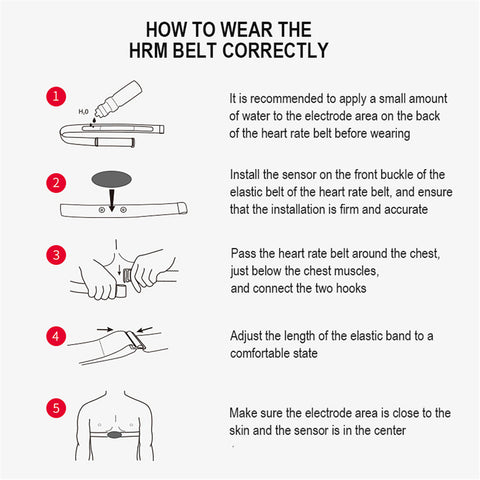 HOW TO WEAR THE HRM BELT CORRECTLY

1

$H_2O$

It is recommended to apply a small amount of water to the electrode area on the back of the heart rate belt before wearing

2

Install the sensor on the front buckle of the elastic belt of the heart rate belt, and ensure that the installation is firm and accurate

3

Pass the heart rate belt around the chest, just below the chest muscles, and connect the two hooks

4

Adjust the length of the elastic band to a comfortable state

5

Make sure the electrode area is close to the skin and the sensor is in the center