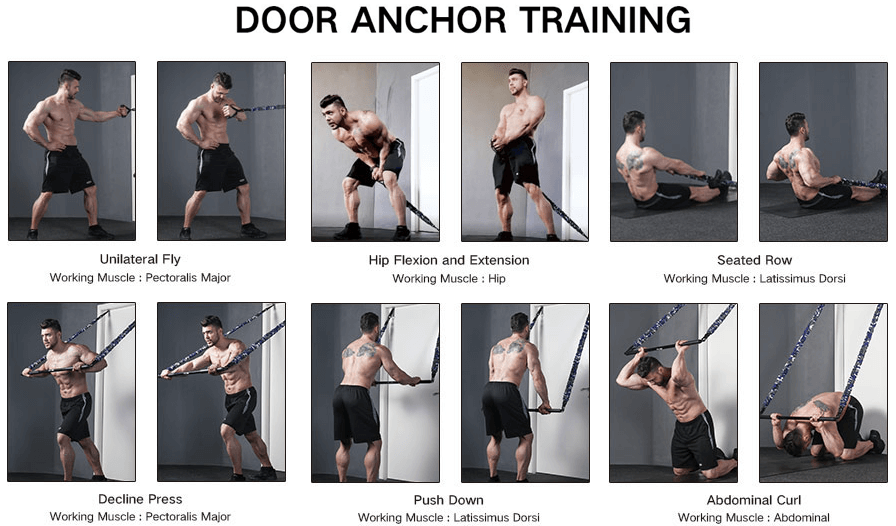 DOOR ANCHOR TRAINING

Unilateral Fly
Working Muscle : Pectoralis Major

Hip Flexion and Extension
Working Muscle : Hip

Seated Row
Working Muscle : Latissimus Dorsi

Decline Press
Working Muscle : Pectoralis Major

Push Down
Working Muscle : Latissimus Dorsi

Abdominal Curl
Working Muscle : Abdominal