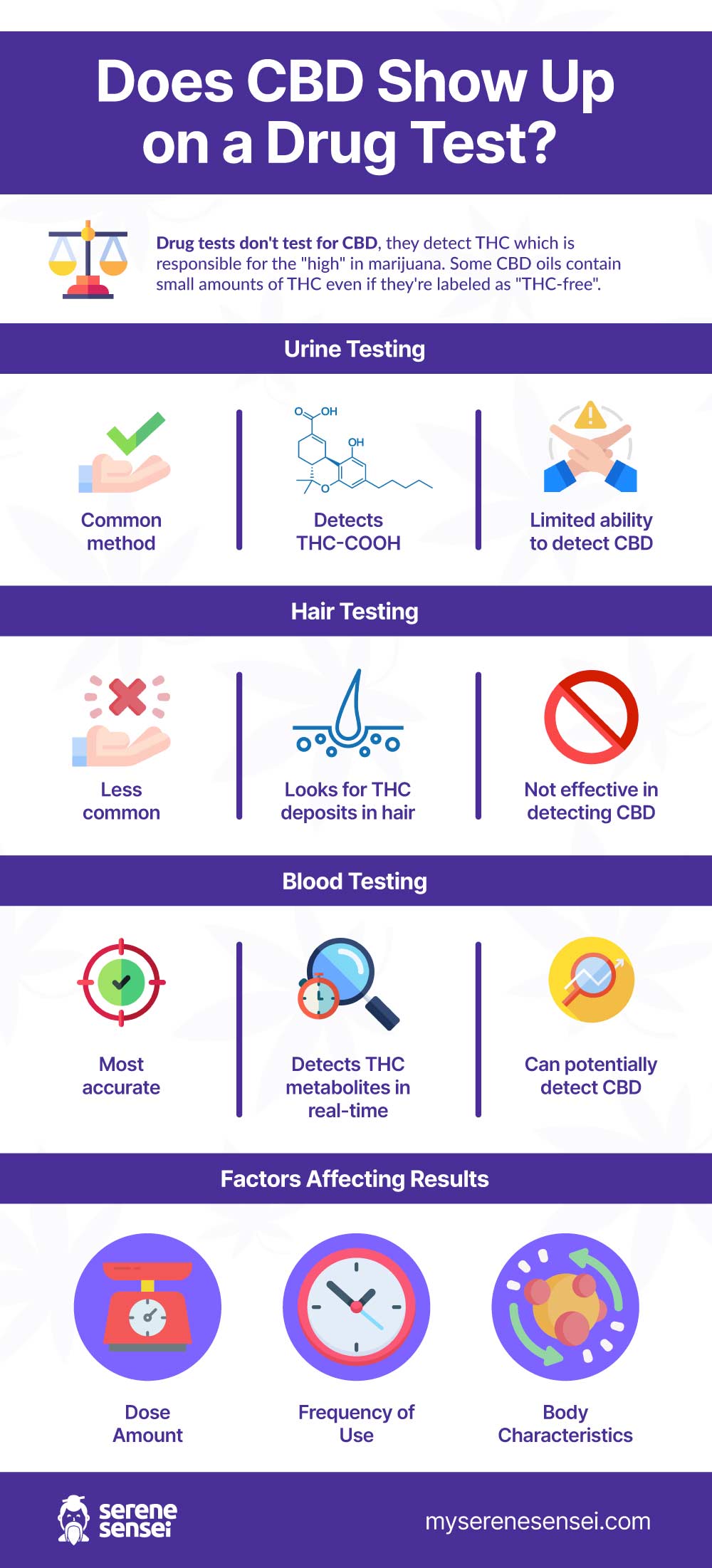 Does CBD Show Up on a Drug Test?

Drug tests don't test for CBD, they detect THC which is responsible for the "high" in marijuana. Some CBD oils contain small amounts of THC even if they're labeled as "THC-free".

Urine Testing

Common method

O OH
OH
O

Detects THC-COOH

Limited ability to detect CBD

Hair Testing

Less common

Looks for THC deposits in hair

Not effective in detecting CBD

Blood Testing

Most accurate

Detects THC metabolites in real-time

Can potentially detect CBD

Factors Affecting Results

Dose Amount

Frequency of Use

Body Characteristics

serene sensei

myserenesensei.com