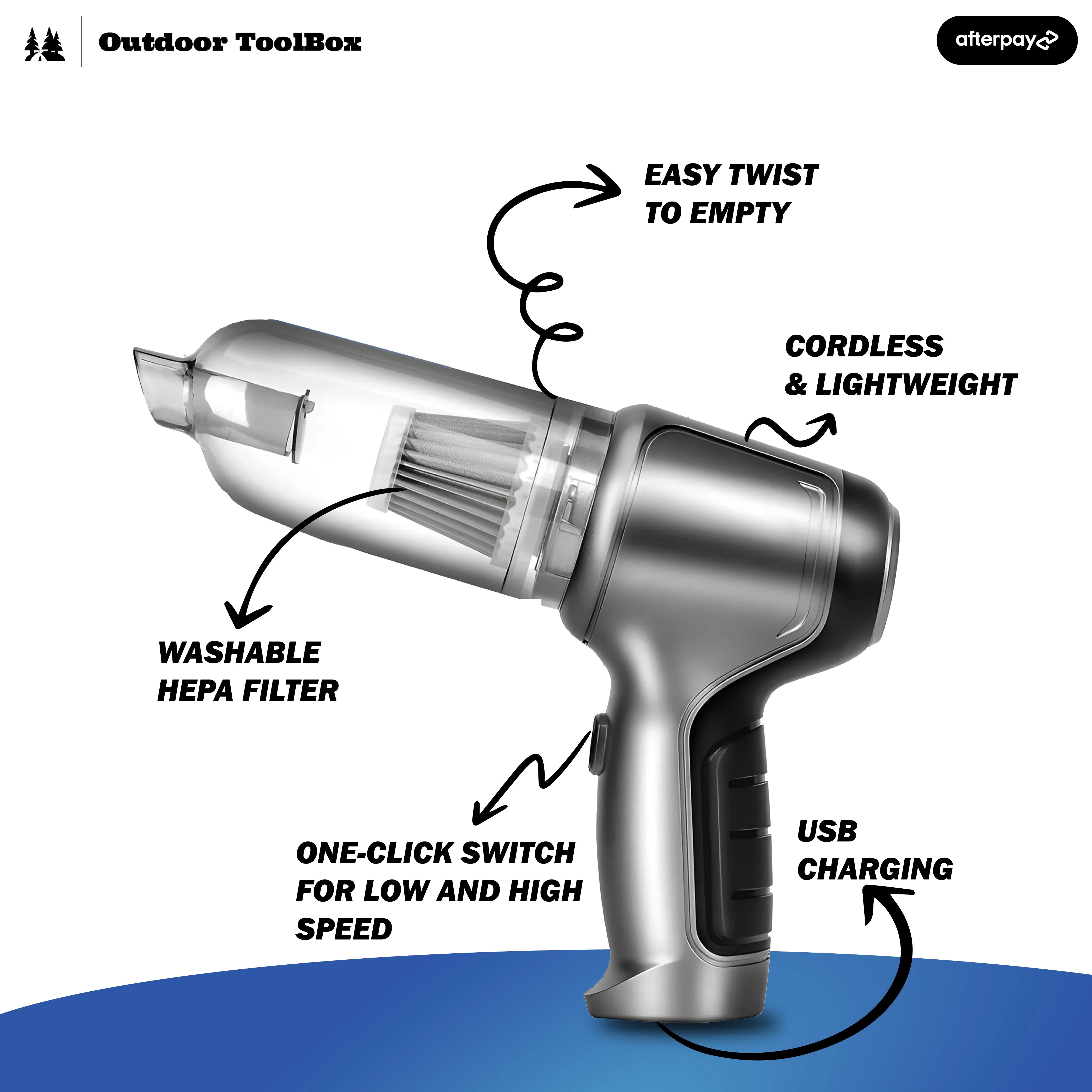 Outdoor ToolBox

afterpay

EASY TWIST TO EMPTY

CORDLESS & LIGHTWEIGHT

WASHABLE HEPA FILTER

ONE-CLICK SWITCH FOR LOW AND HIGH SPEED

USB CHARGING