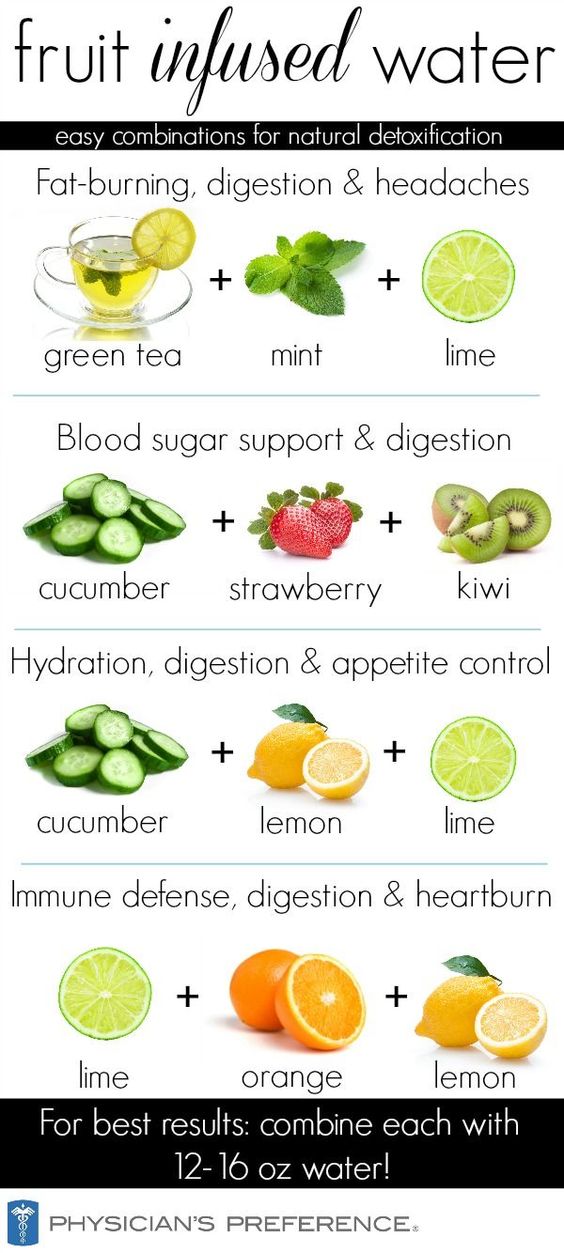 fruit infused water

easy combinations for natural detoxification

Fat-burning, digestion & headaches

green tea + mint + lime

Blood sugar support & digestion

cucumber + strawberry + kiwi

Hydration, digestion & appetite control

cucumber + lemon + lime

Immune defense, digestion & heartburn

lime + orange + lemon

For best results: combine each with 12-16 oz water!

PHYSICIAN'S PREFERENCE®