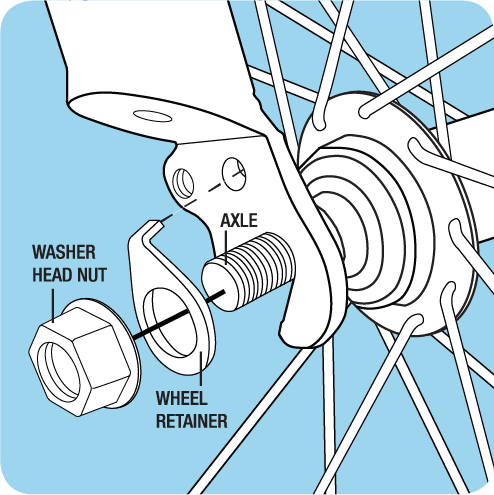 AXLE

WASHER HEAD NUT

WHEEL RETAINER