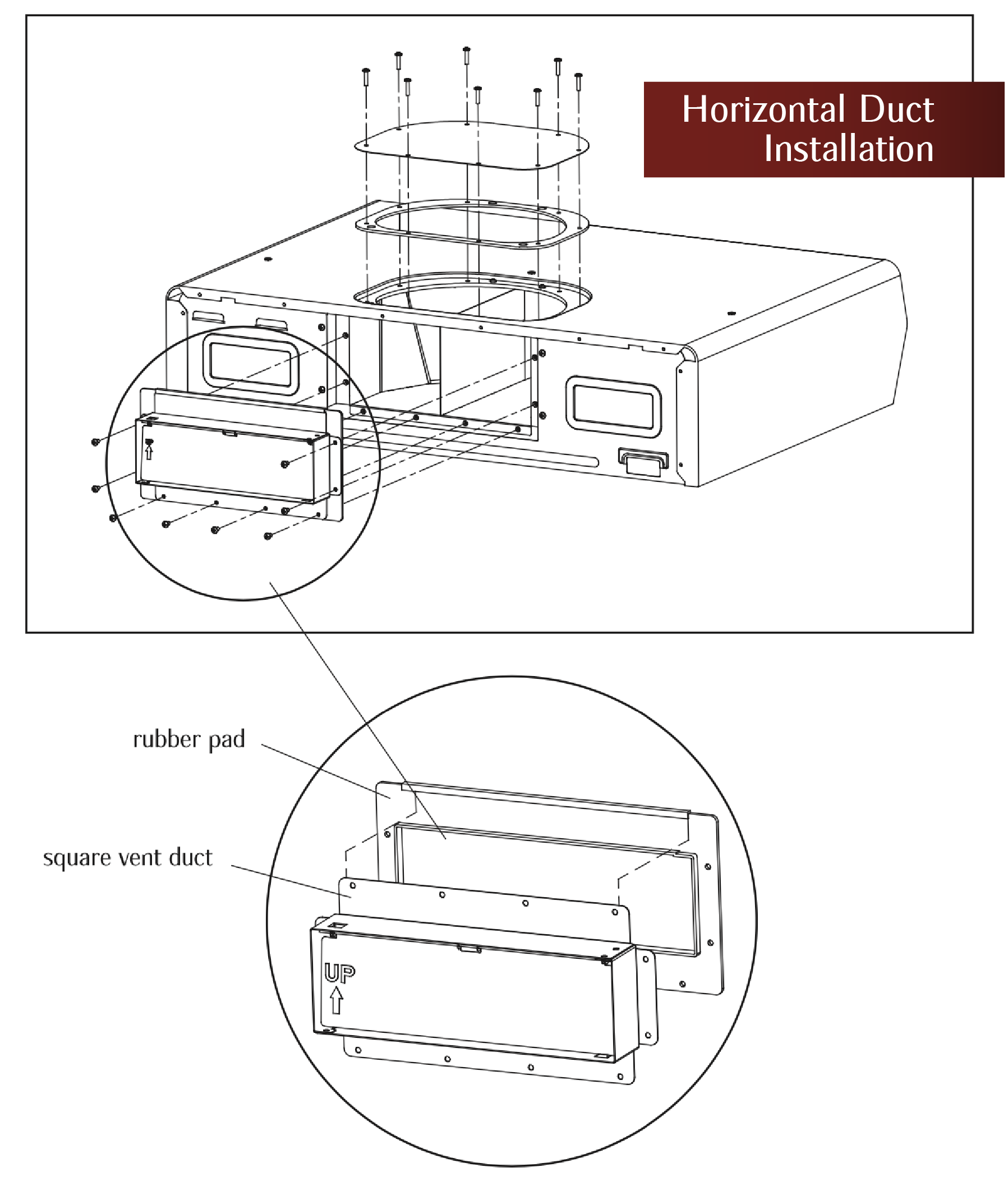 Horizontal Duct Installation

rubber pad

square vent duct

UP