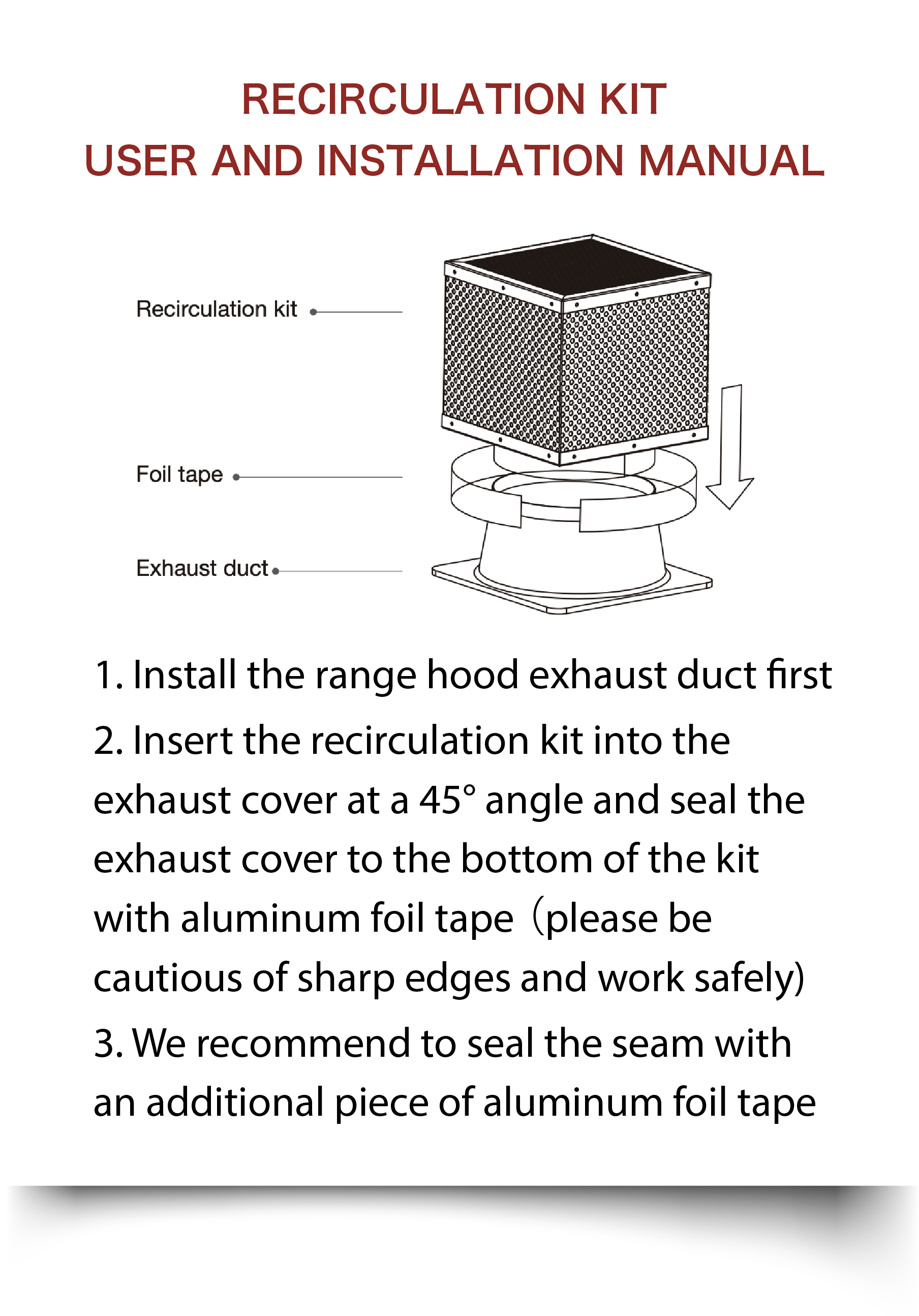 RECIRCULATION KIT
USER AND INSTALLATION MANUAL

Recirculation kit

Foil tape

Exhaust duct

1. Install the range hood exhaust duct first

2. Insert the recirculation kit into the exhaust cover at a 45° angle and seal the exhaust cover to the bottom of the kit with aluminum foil tape（please be cautious of sharp edges and work safely)

3. We recommend to seal the seam with an additional piece of aluminum foil tape