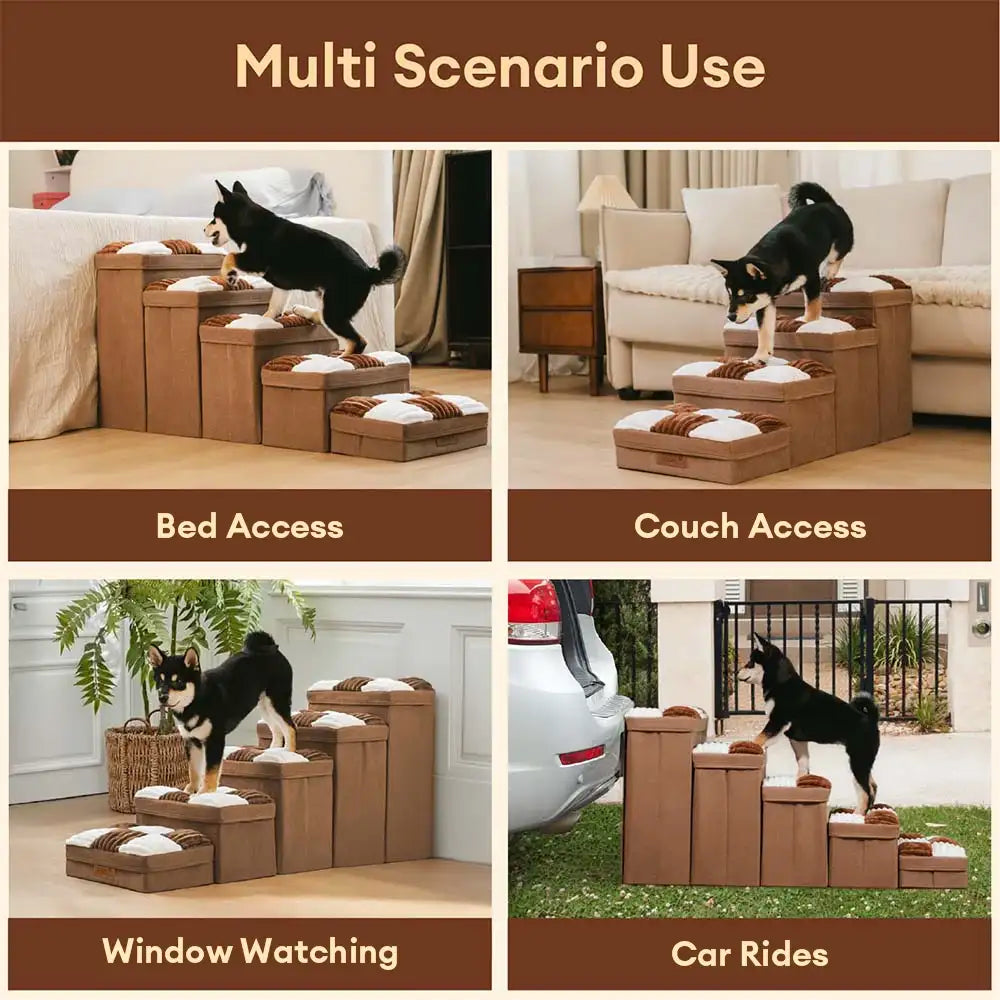 Multi Scenario Use

Bed Access

Couch Access

Window Watching

Car Rides