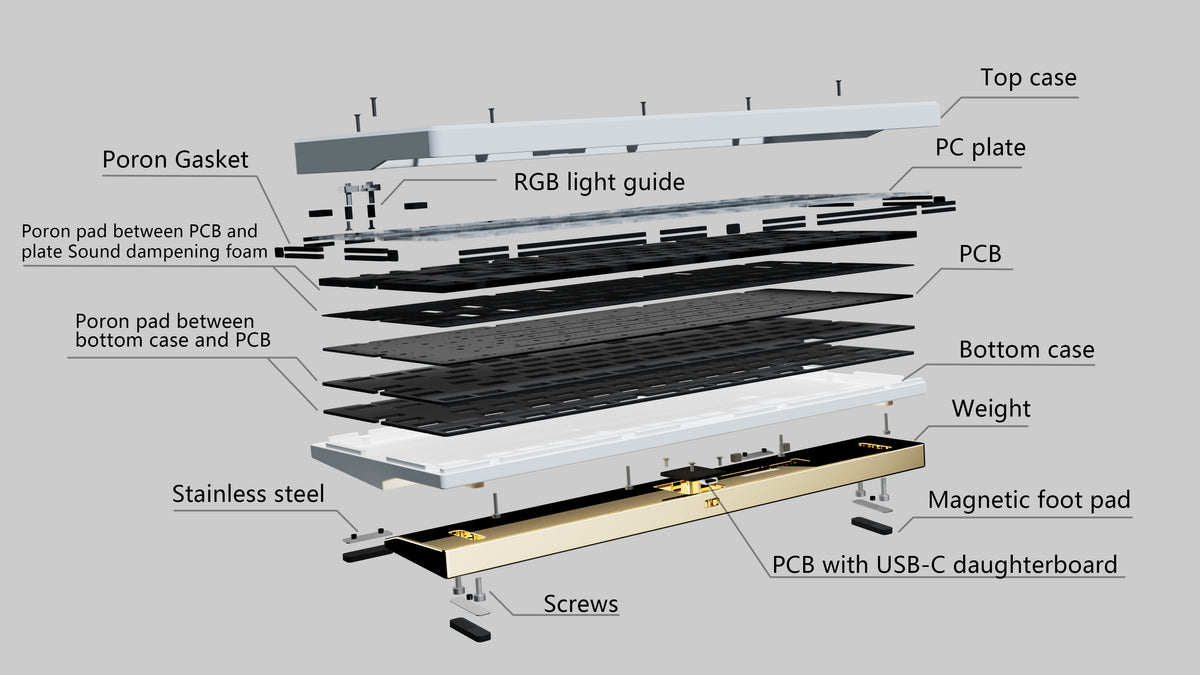 Top case

Poron Gasket

PC plate

RGB light guide

Poron pad between PCB and plate Sound dampening foam

PCB

Poron pad between bottom case and PCB

Bottom case

Weight

Stainless steel

Magnetic foot pad

PCB with USB-C daughterboard

Screws