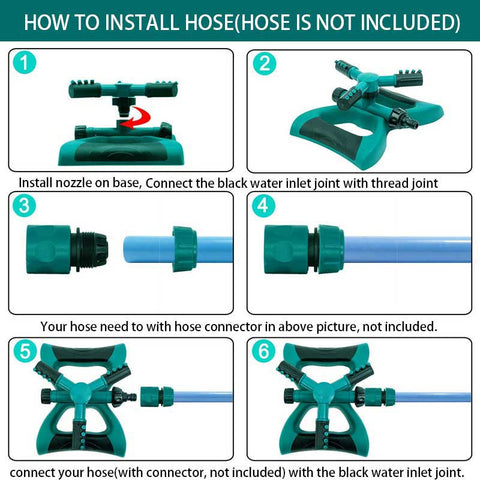 HOW TO INSTALL HOSE(HOSE IS NOT INCLUDED)

1

2

Install nozzle on base, Connect the black water inlet joint with thread joint

3

4

Your hose need to with hose connector in above picture, not included.

5

6

connect your hose(with connector, not included) with the black water inlet joint.