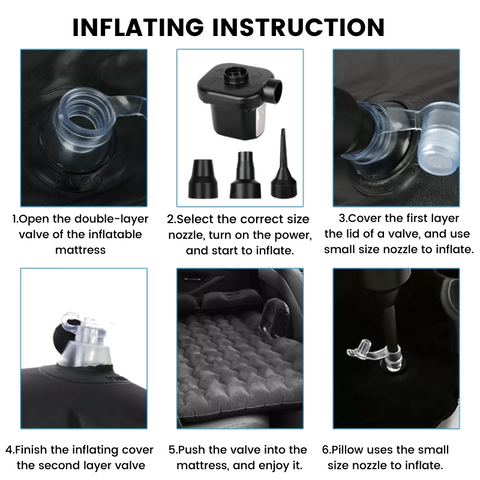 INFLATING INSTRUCTION

1.Open the double-layer valve of the inflatable mattress

2.Select the correct size nozzle, turn on the power, and start to inflate.

3.Cover the first layer the lid of a valve, and use small size nozzle to inflate.

4.Finish the inflating cover the second layer valve

5.Push the valve into the mattress, and enjoy it.

6.Pillow uses the small size nozzle to inflate.