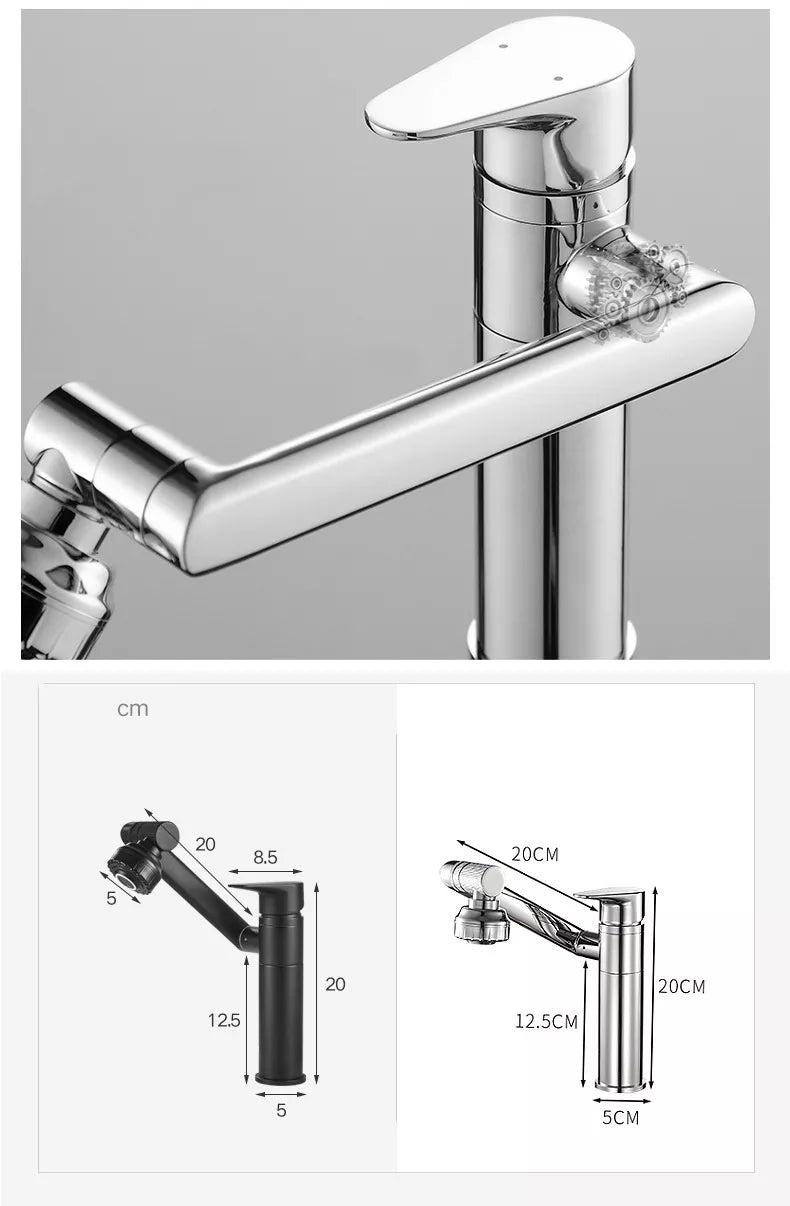 cm

20
8.5
5
20
12.5
5

20CM
20CM
12.5CM
5CM