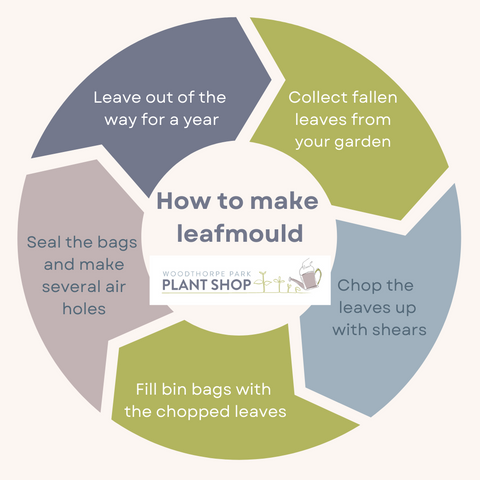 How to make leafmould

WOODTHORPE PARK
PLANT SHOP

Collect fallen leaves from your garden

Chop the leaves up with shears

Fill bin bags with the chopped leaves

Seal the bags and make several air holes

Leave out of the way for a year