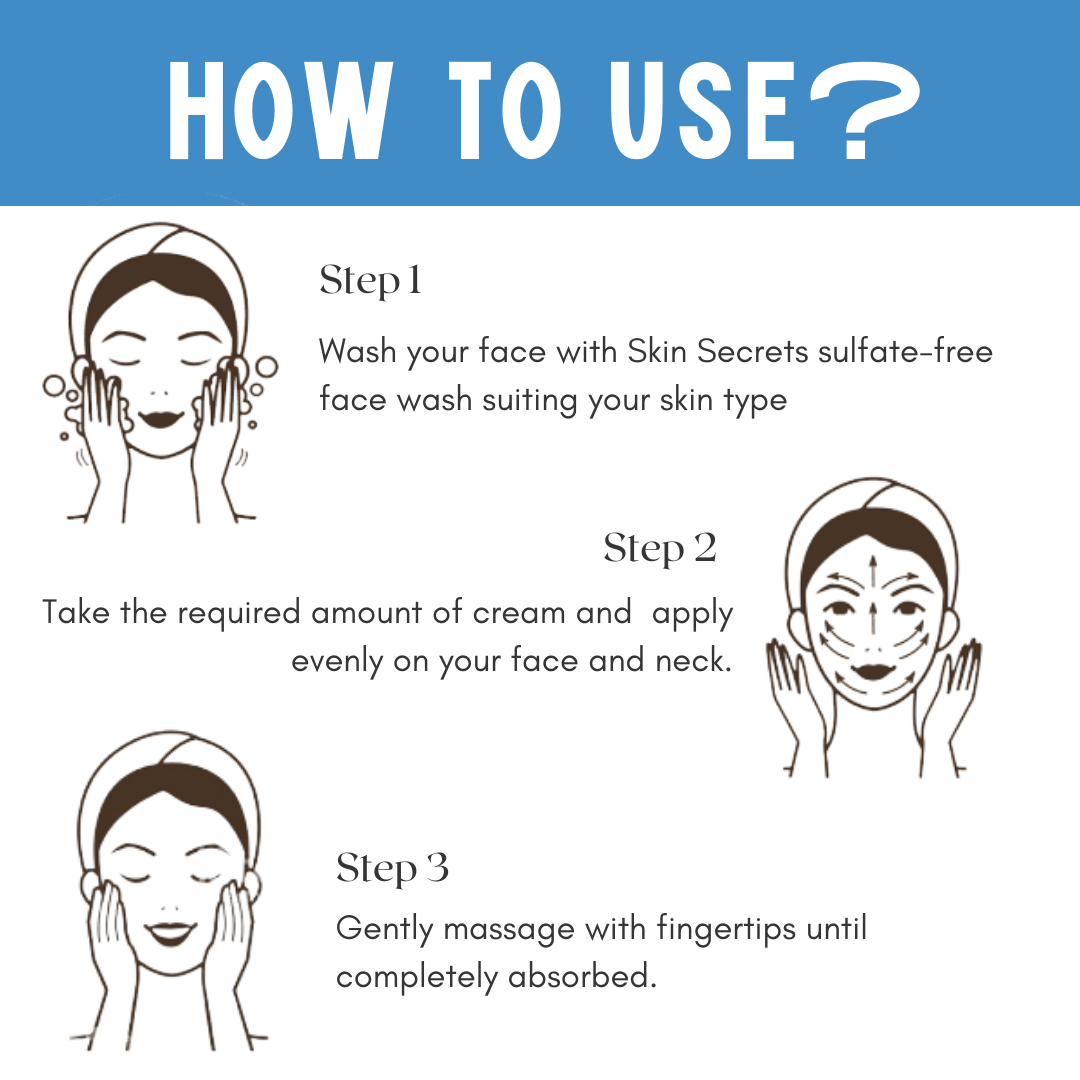 HOW TO USE?

Step 1

Wash your face with Skin Secrets sulfate-free face wash suiting your skin type

Step 2

Take the required amount of cream and apply evenly on your face and neck.

Step 3

Gently massage with fingertips until completely absorbed.