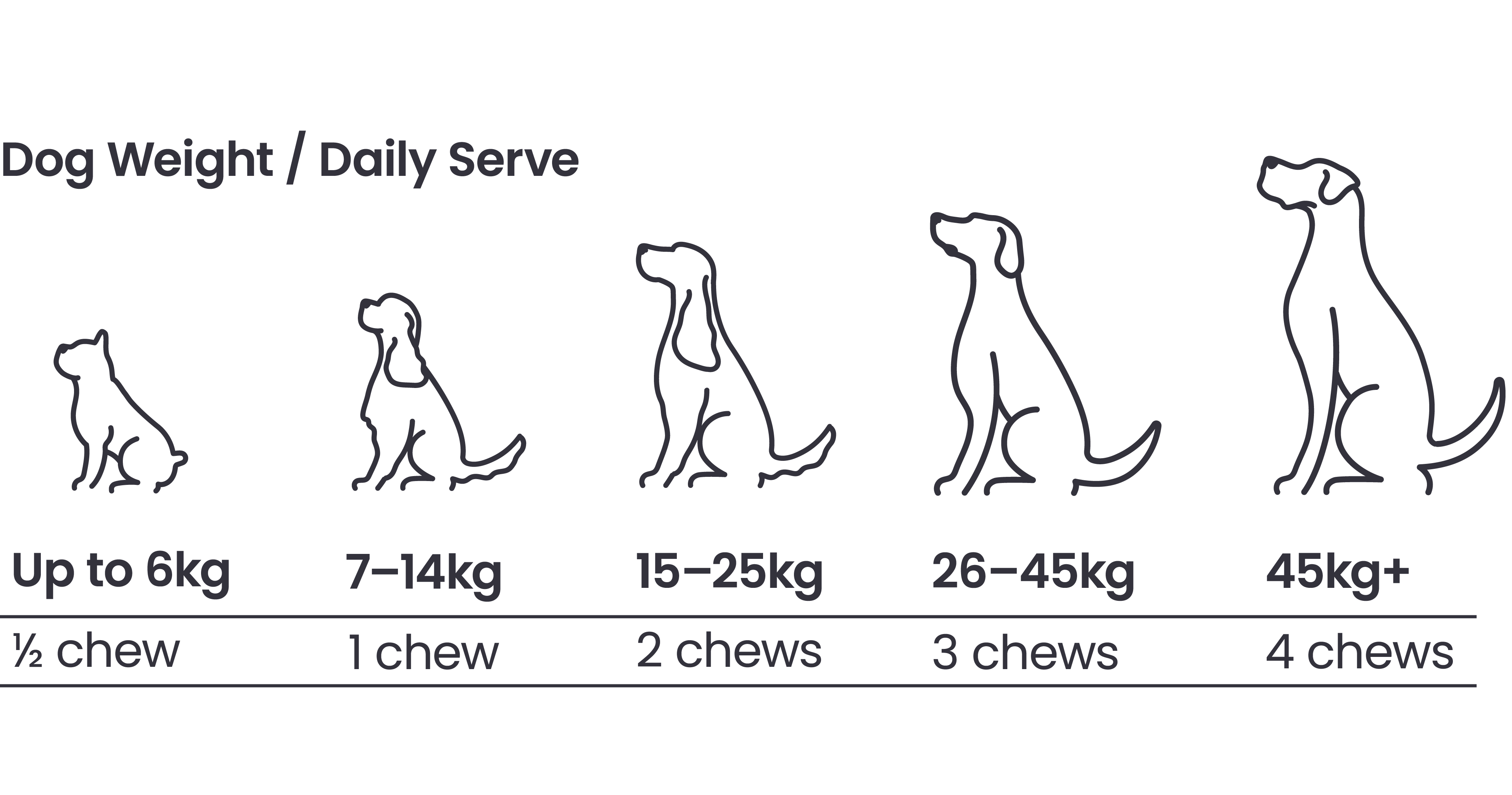 Dog Weight / Daily Serve

| Up to 6kg | 7–14kg | 15–25kg | 26–45kg | 45kg+ |
|---|---|---|---|---|
| ½ chew | 1 chew | 2 chews | 3 chews | 4 chews |