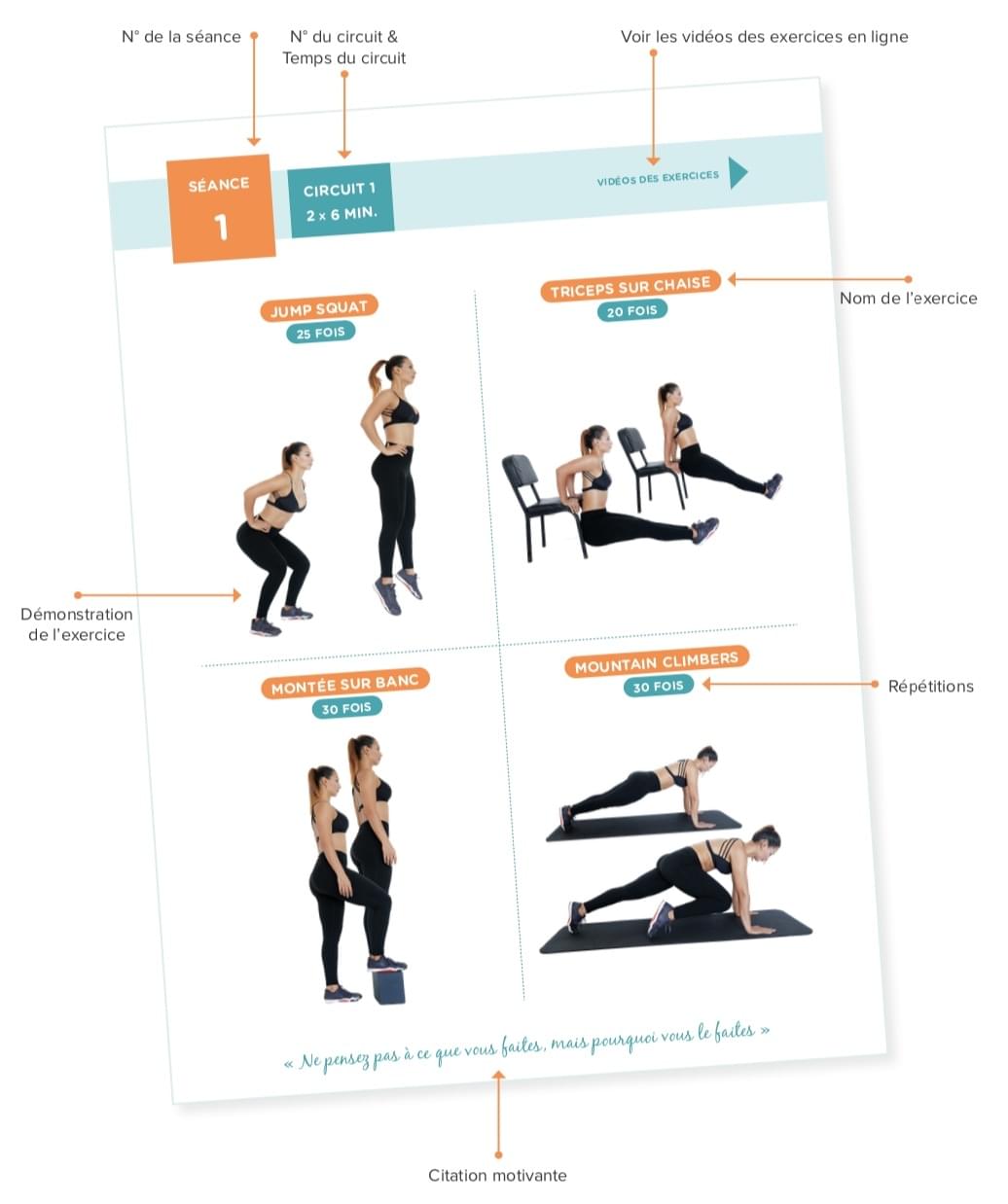 N° de la séance

N° du circuit & Temps du circuit

Voir les vidéos des exercices en ligne

SÉANCE
1

CIRCUIT 1
2 x 6 MIN.

VIDÉOS DES EXERCICES

JUMP SQUAT
25 FOIS

TRICEPS SUR CHAISE
20 FOIS

Nom de l'exercice

Démonstration de l'exercice

MONTÉE SUR BANC
30 FOIS

MOUNTAIN CLIMBERS
30 FOIS

Répétitions

« Ne pensez pas à ce que vous faites, mais pourquoi vous le faites »

Citation motivante