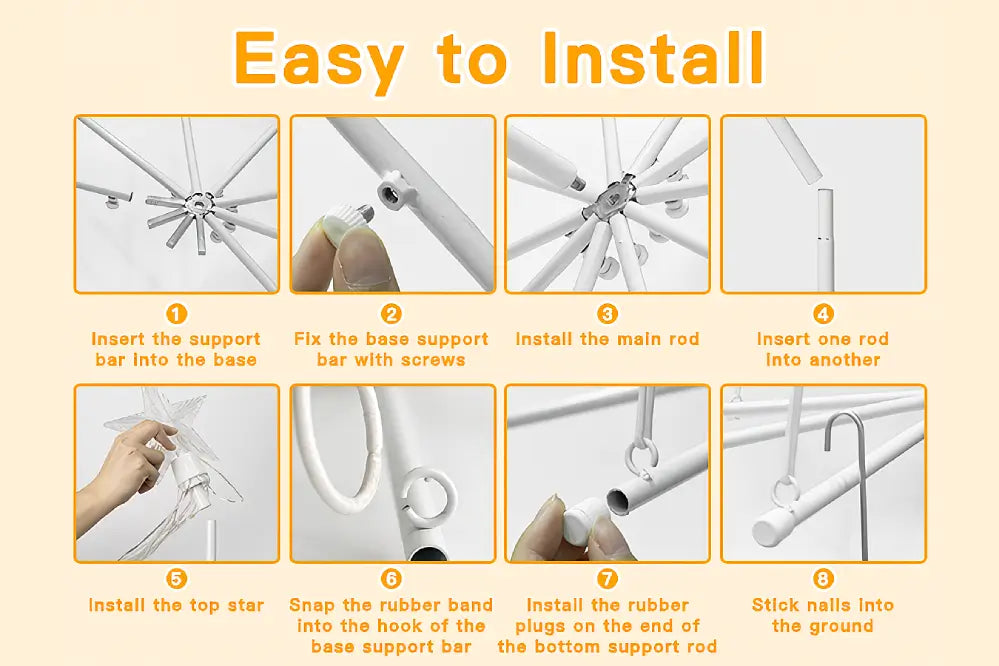 Easy to Install

1
Insert the support bar into the base

2
Fix the base support bar with screws

3
Install the main rod

4
Insert one rod into another

5
Install the top star

6
Snap the rubber band into the hook of the base support bar

7
Install the rubber plugs on the end of the bottom support rod

8
Stick nails into the ground