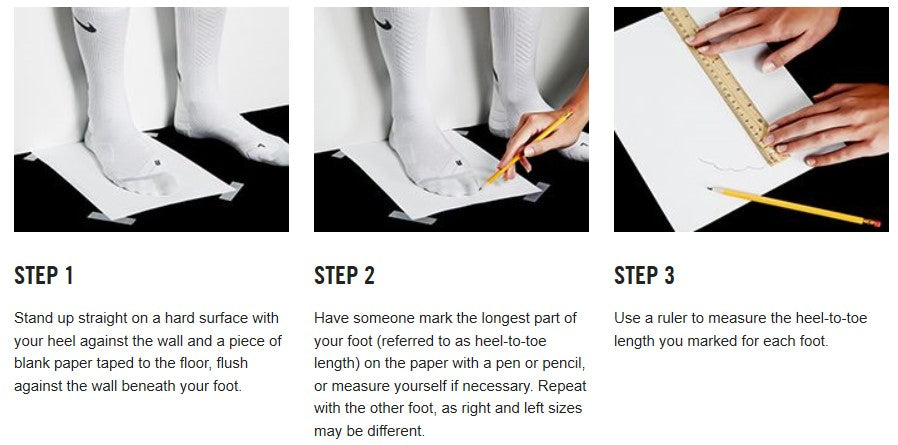 STEP 1

Stand up straight on a hard surface with your heel against the wall and a piece of blank paper taped to the floor, flush against the wall beneath your foot.

STEP 2

Have someone mark the longest part of your foot (referred to as heel-to-toe length) on the paper with a pen or pencil, or measure yourself if necessary. Repeat with the other foot, as right and left sizes may be different.

STEP 3

Use a ruler to measure the heel-to-toe length you marked for each foot.