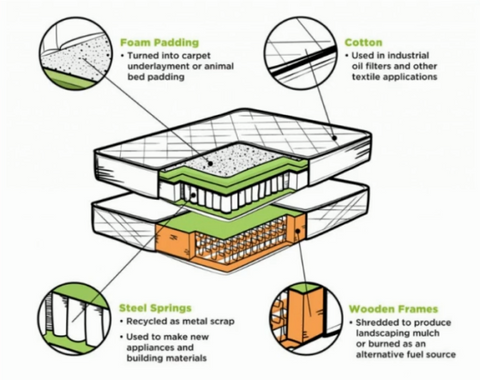 Foam Padding
• Turned into carpet underlayment or animal bed padding

Cotton
• Used in industrial oil filters and other textile applications

Steel Springs
• Recycled as metal scrap
• Used to make new appliances and building materials

Wooden Frames
• Shredded to produce landscaping mulch or burned as an alternative fuel source